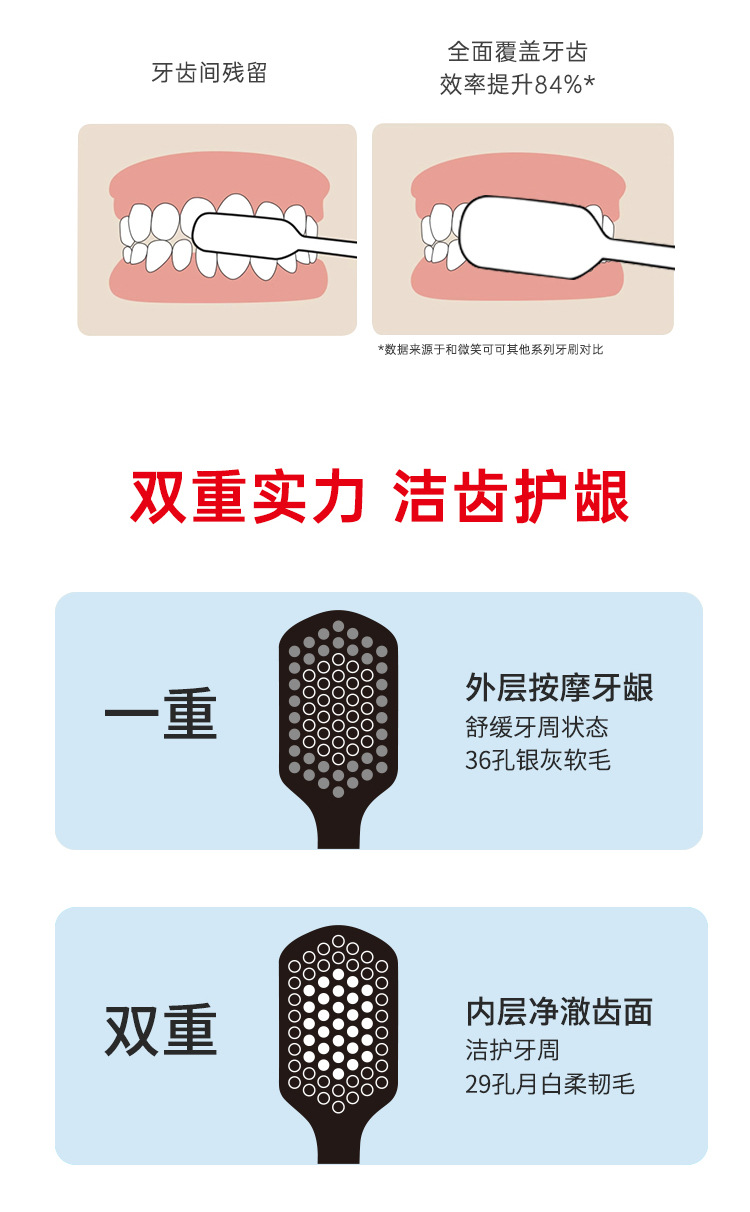 牙齿间残留

全面覆盖牙齿
效率提升84%*

*数据来源于和微笑可可其他系列牙刷对比

双重实力 洁齿护龈

一重

外层按摩牙龈
舒缓牙周状态
36孔银灰软毛

双重

内层净澈齿面
洁护牙周
29孔月白柔韧毛