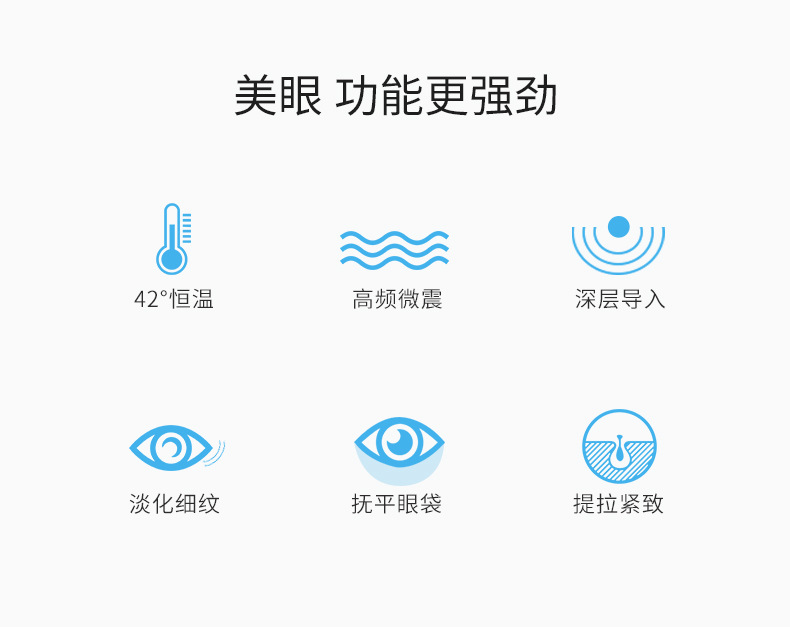 美眼 功能更强劲

42°恒温

高频微震

深层导入

淡化细纹

抚平眼袋

提拉紧致