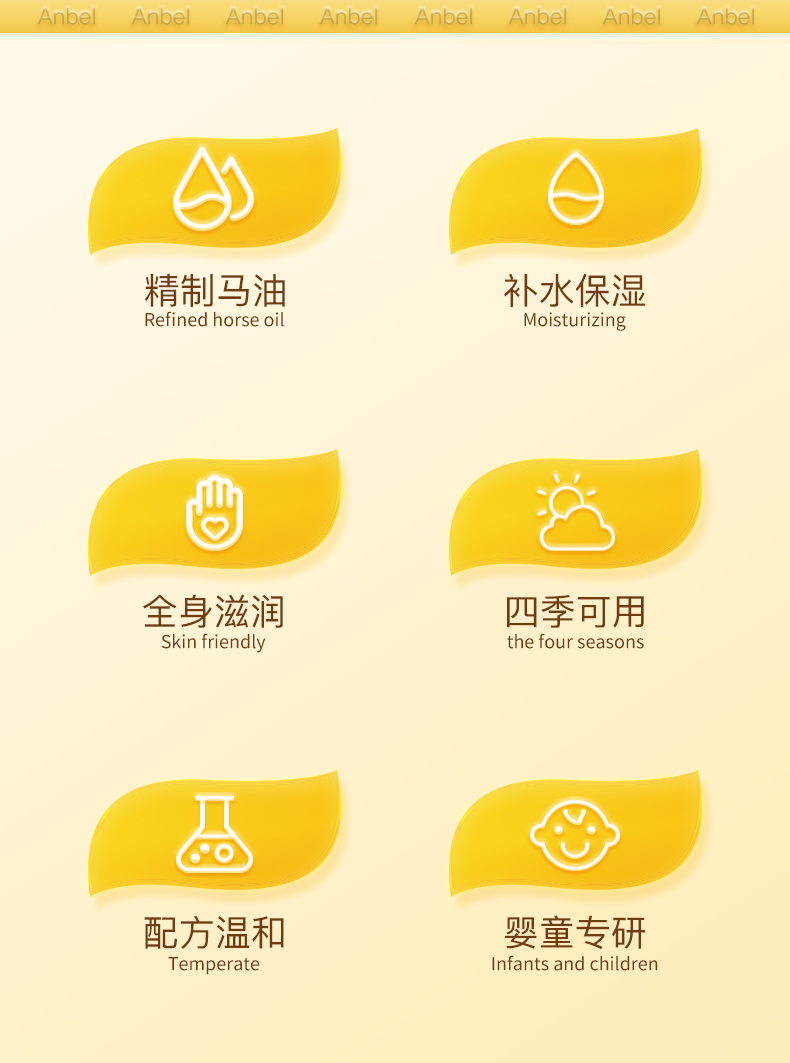 Anbel Anbel Anbel Anbel Anbel Anbel Anbel Anbel

精制马油
Refined horse oil

补水保湿
Moisturizing

全身滋润
Skin friendly

四季可用
the four seasons

配方温和
Temperate

婴童专研
Infants and children