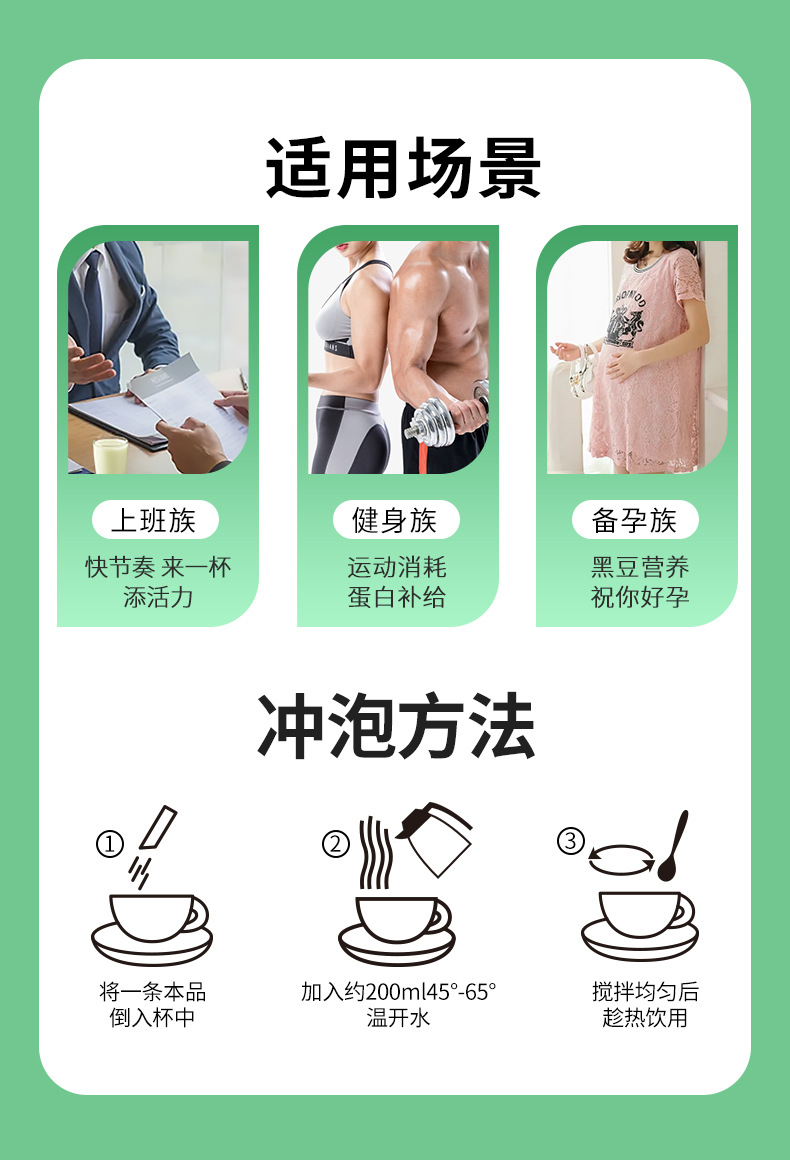 适用场景

上班族
快节奏 来一杯
添活力

健身族
运动消耗
蛋白补给

备孕族
黑豆营养
祝你好孕

冲泡方法

①
将一条本品
倒入杯中

②
加入约200ml45°-65°
温开水

③
搅拌均匀后
趁热饮用