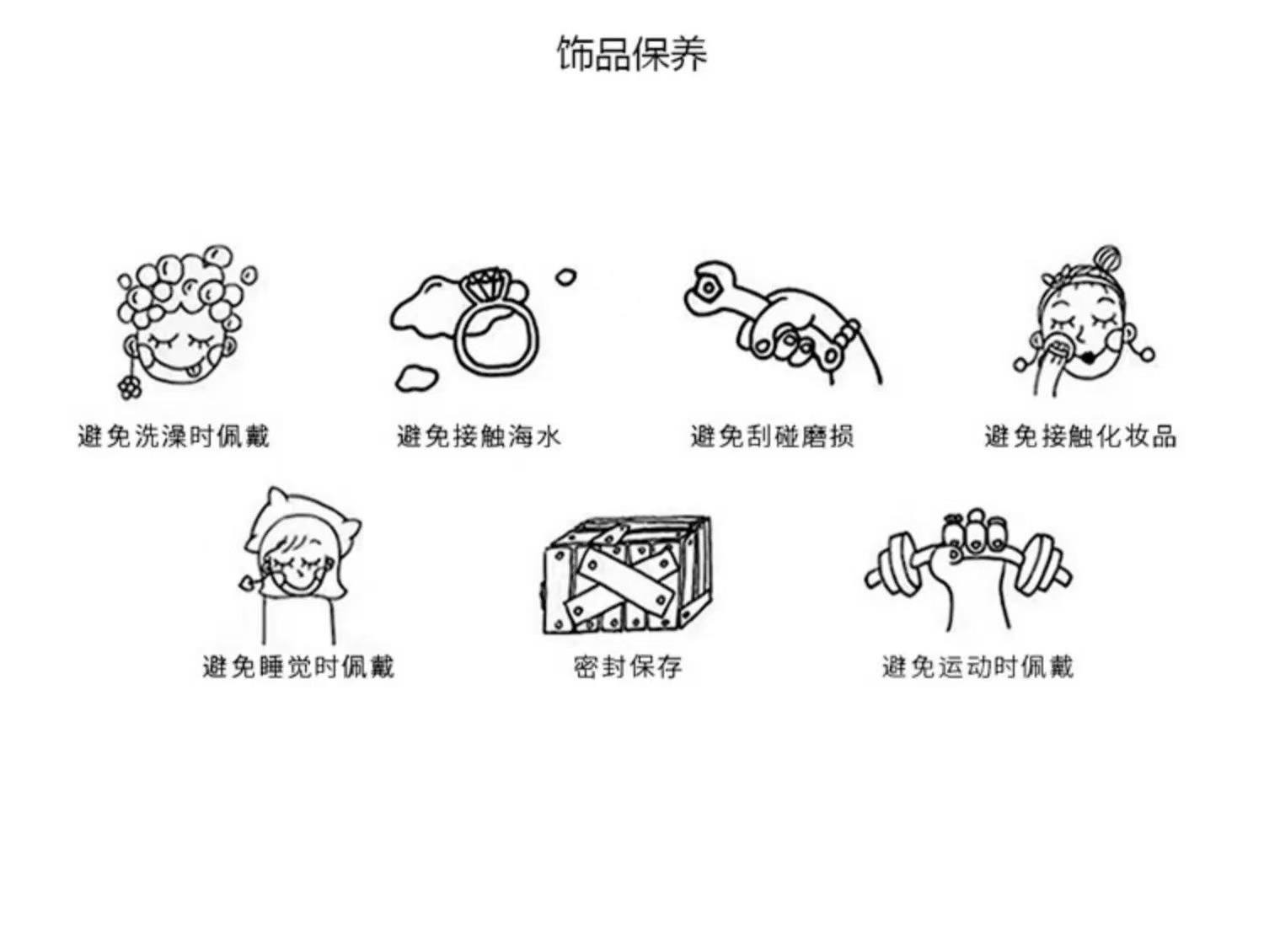 饰品保养

避免洗澡时佩戴

避免接触海水

避免刮碰磨损

避免接触化妆品

避免睡觉时佩戴

密封保存

避免运动时佩戴