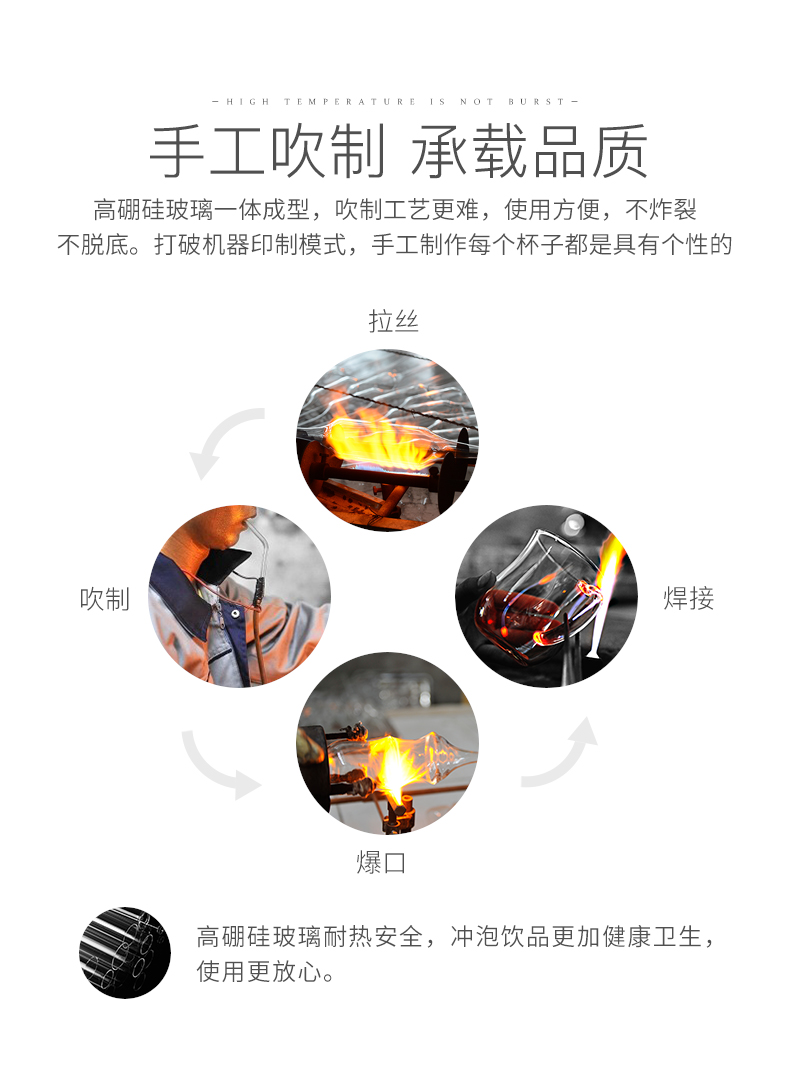 — HIGH TEMPERATURE IS NOT BURST —

手工吹制 承载品质

高硼硅玻璃一体成型，吹制工艺更难，使用方便，不炸裂不脱底。打破机器印制模式，手工制作每个杯子都是具有个性的

拉丝

吹制

焊接

爆口

高硼硅玻璃耐热安全，冲泡饮品更加健康卫生，使用更放心。