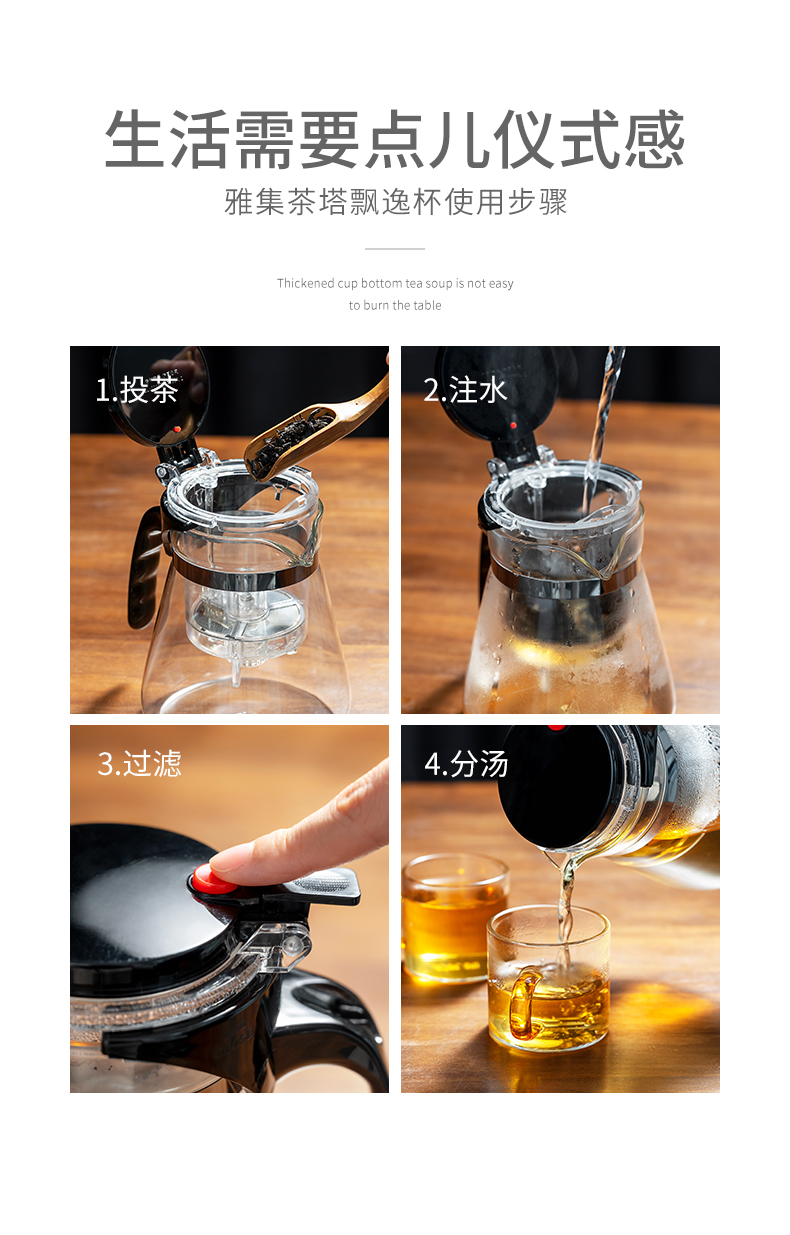 生活需要点儿仪式感

雅集茶塔飘逸杯使用步骤

Thickened cup bottom tea soup is not easy to burn the table

1.投茶

2.注水

3.过滤

4.分汤