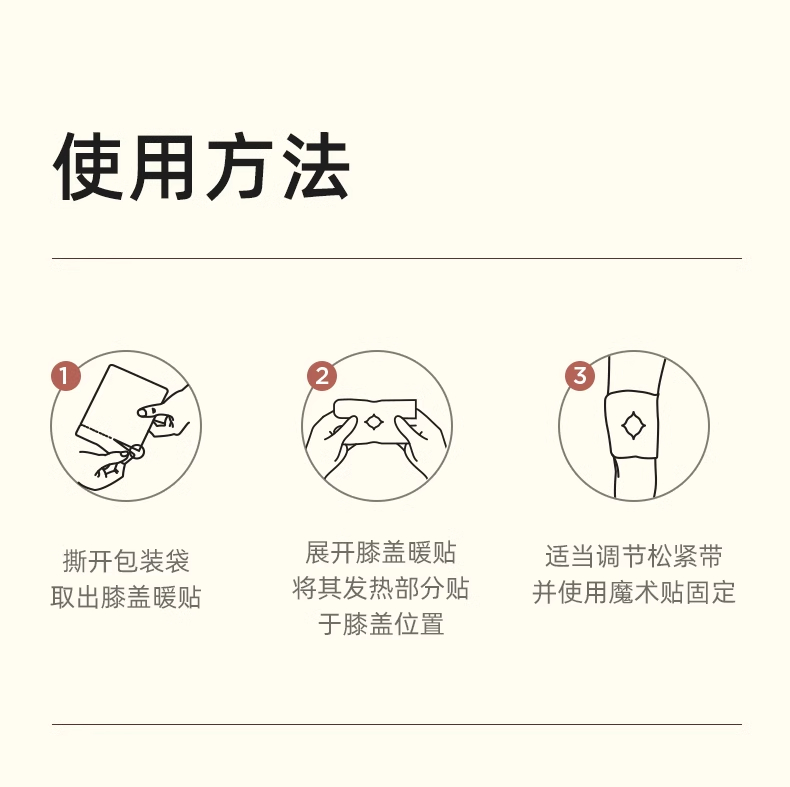 使用方法

1

撕开包装袋
取出膝盖暖贴

2

展开膝盖暖贴
将其发热部分贴
于膝盖位置

3

适当调节松紧带
并使用魔术贴固定