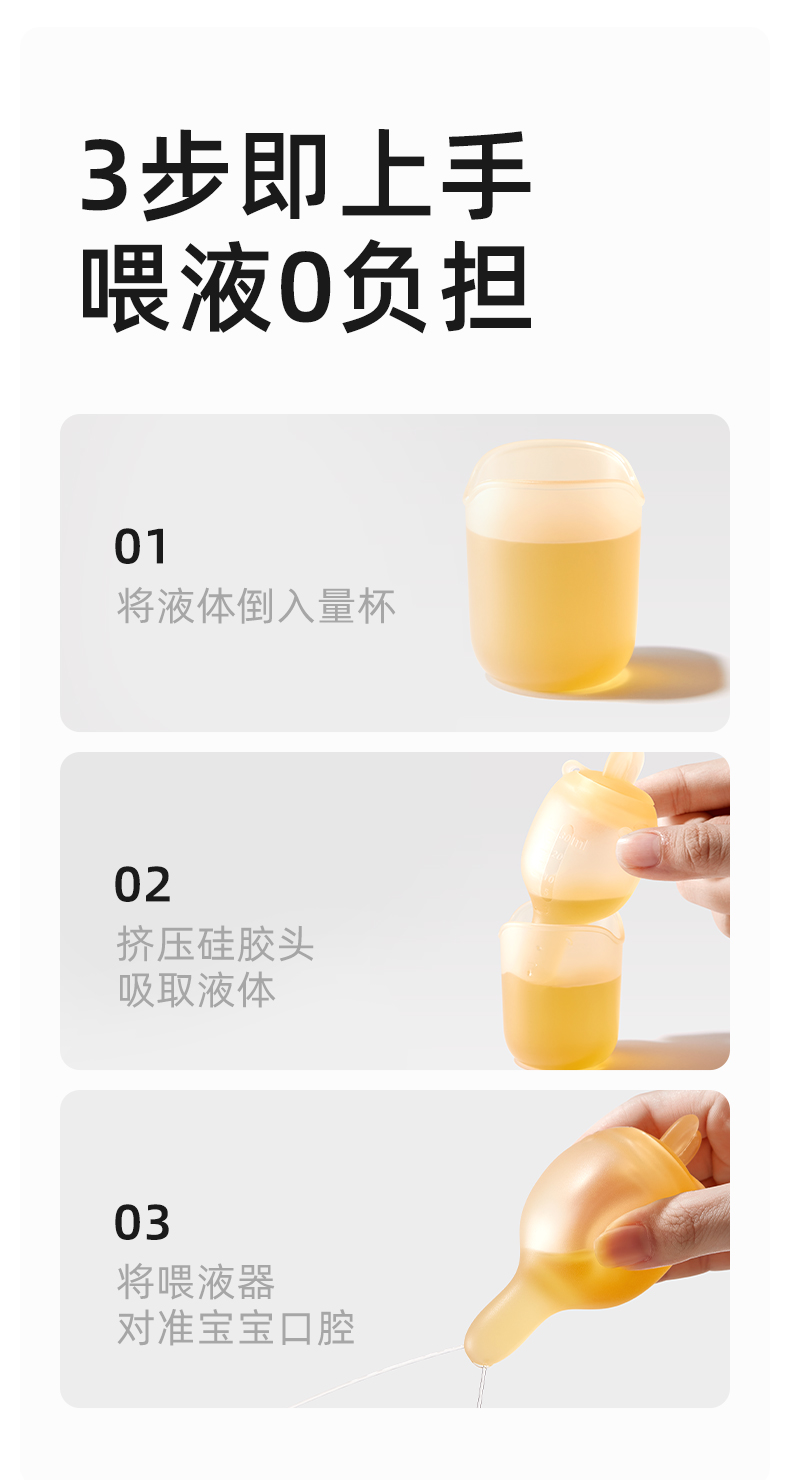 3步即上手
喂液0负担

01
将液体倒入量杯

02
挤压硅胶头
吸取液体

03
将喂液器
对准宝宝口腔