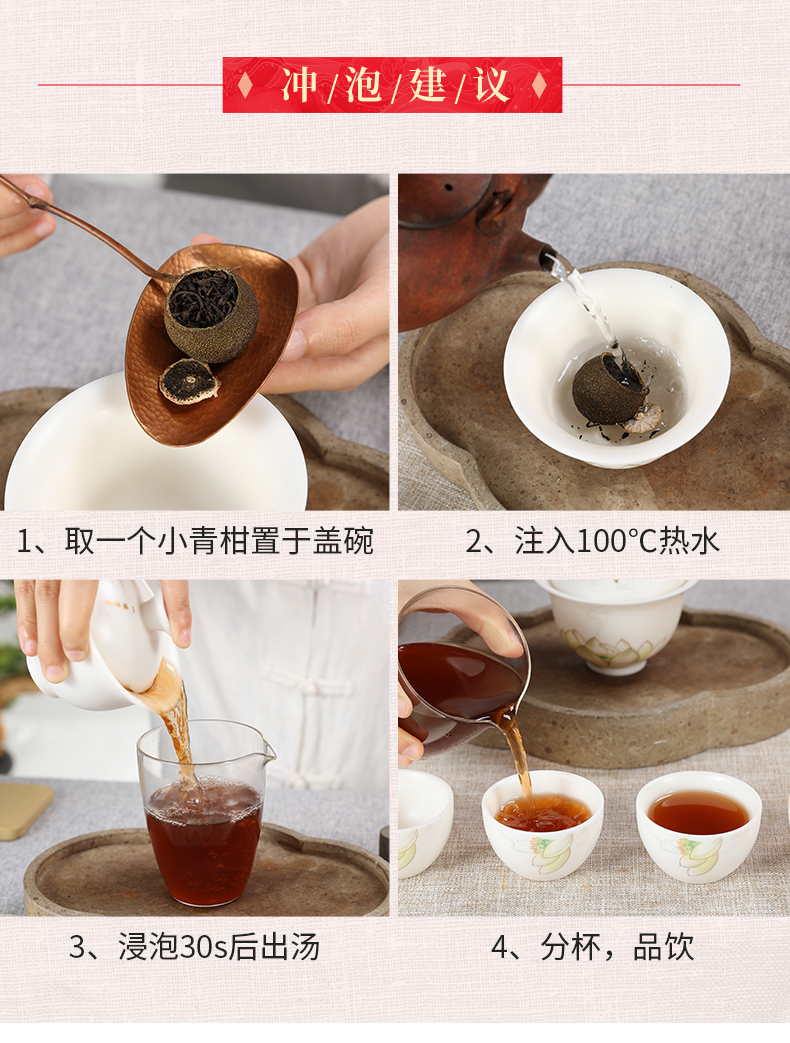 冲/泡/建/议

1、取一个小青柑置于盖碗

2、注入100°C热水

3、浸泡30s后出汤

4、分杯，品饮