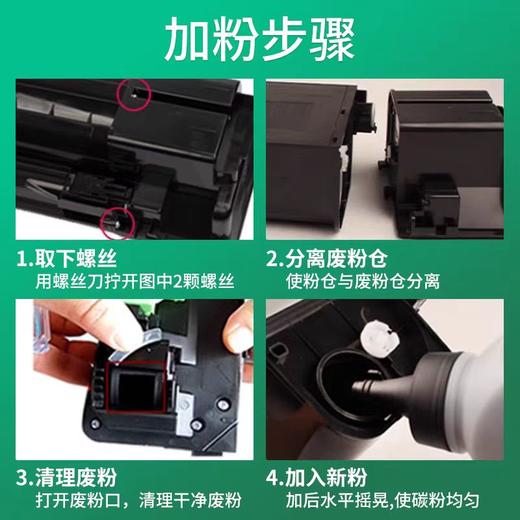 加粉步骤

1.取下螺丝
用螺丝刀拧开图中2颗螺丝

2.分离废粉仓
使粉仓与废粉仓分离

3.清理废粉
打开废粉口，清理干净废粉

4.加入新粉
加后水平摇晃,使碳粉均匀