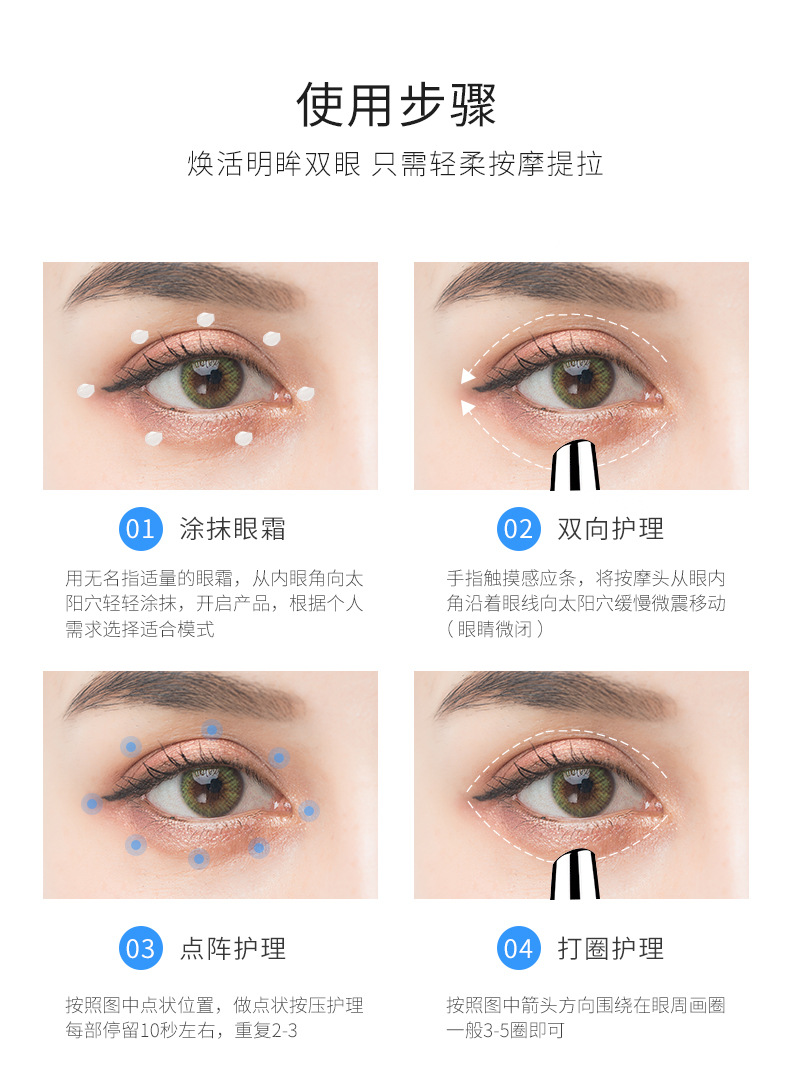 使用步骤

焕活明眸双眼 只需轻柔按摩提拉

01 涂抹眼霜

用无名指适量的眼霜，从内眼角向太阳穴轻轻涂抹，开启产品，根据个人需求选择适合模式

02 双向护理

手指触摸感应条，将按摩头从眼内角沿着眼线向太阳穴缓慢微震移动（眼睛微闭）

03 点阵护理

按照图中点状位置，做点状按压护理每部停留10秒左右，重复2-3

04 打圈护理

按照图中箭头方向围绕在眼周画圈一般3-5圈即可