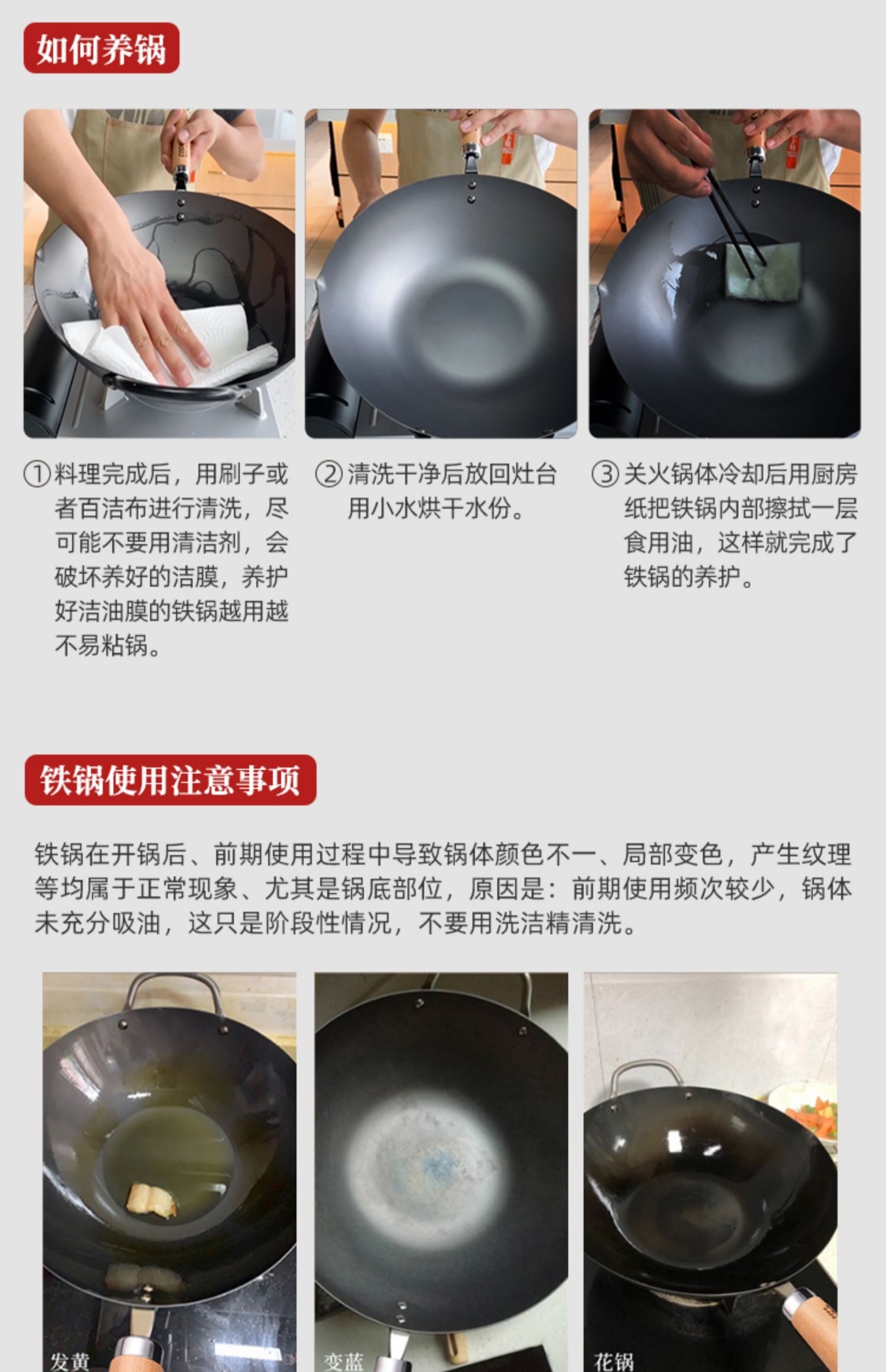 如何养锅

①料理完成后，用刷子或者百洁布进行清洗，尽可能不要用清洁剂，会破坏养好的洁膜，养护好洁油膜的铁锅越用越不易粘锅。

②清洗干净后放回灶台用小水烘干水份。

③关火锅体冷却后用厨房纸把铁锅内部擦拭一层食用油，这样就完成了铁锅的养护。

铁锅使用注意事项

铁锅在开锅后、前期使用过程中导致锅体颜色不一、局部变色，产生纹理等均属于正常现象、尤其是锅底部位，原因是：前期使用频次较少，锅体未充分吸油，这只是阶段性情况，不要用洗洁精清洗。

发黄

变蓝

花锅