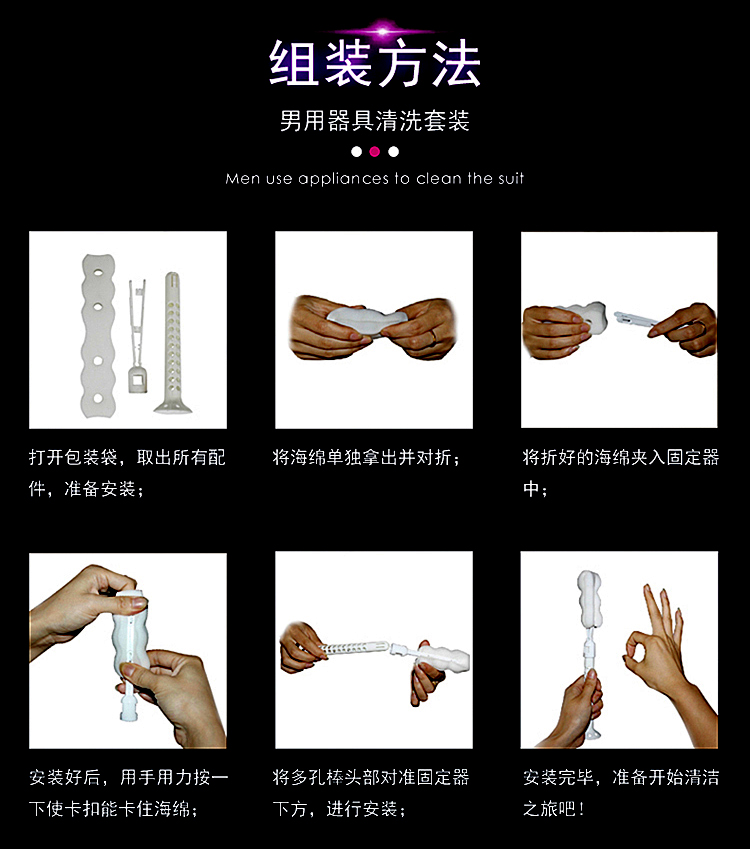 组装方法

男用器具清洗套装

Men use appliances to clean the suit

打开包装袋，取出所有配件，准备安装；

将海绵单独拿出并对折；

将折好的海绵夹入固定器中；

安装好后，用手用力按一下使卡扣能卡住海绵；

将多孔棒头部对准固定器下方，进行安装；

安装完毕，准备开始清洁之旅吧！