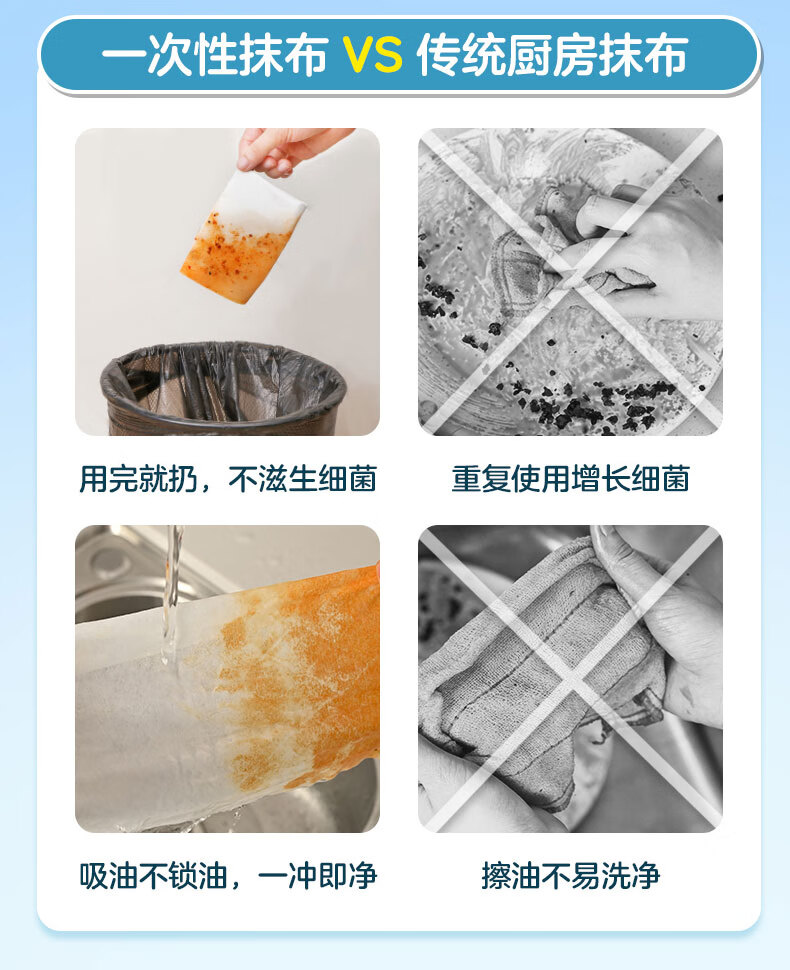 一次性抹布 VS 传统厨房抹布

用完就扔，不滋生细菌

重复使用增长细菌

吸油不锁油，一冲即净

擦油不易洗净