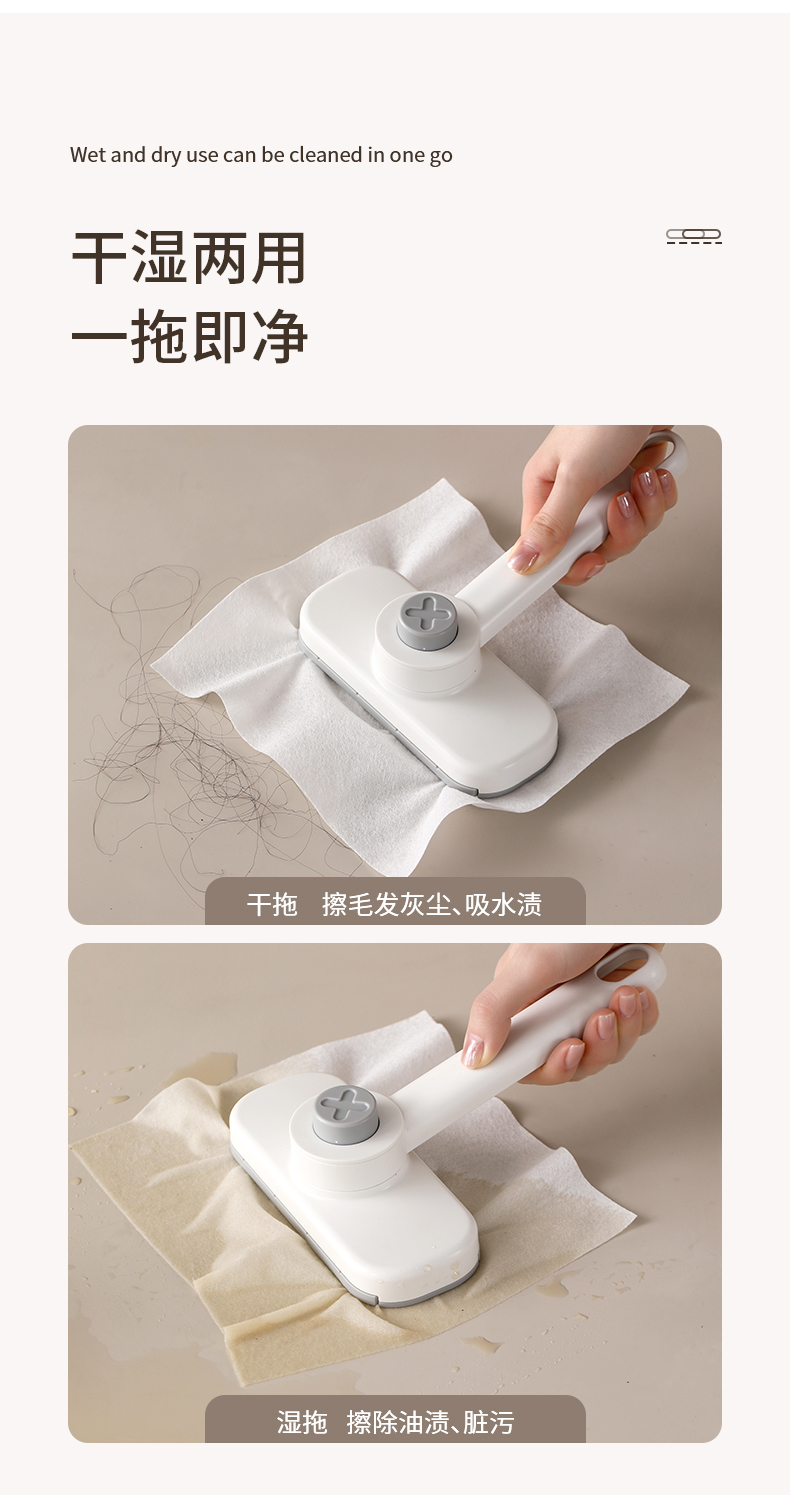 Wet and dry use can be cleaned in one go

干湿两用
一拖即净

干拖　擦毛发灰尘、吸水渍

湿拖　擦除油渍、脏污