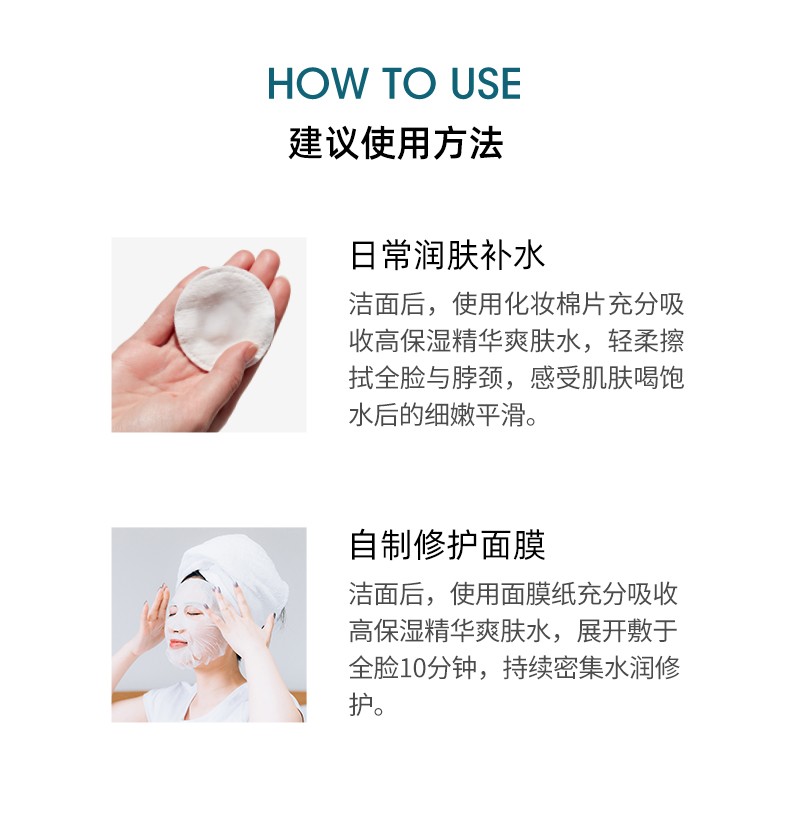 HOW TO USE
建议使用方法

日常润肤补水
洁面后，使用化妆棉片充分吸收高保湿精华爽肤水，轻柔擦拭全脸与脖颈，感受肌肤喝饱水后的细嫩平滑。

自制修护面膜
洁面后，使用面膜纸充分吸收高保湿精华爽肤水，展开敷于全脸10分钟，持续密集水润修护。