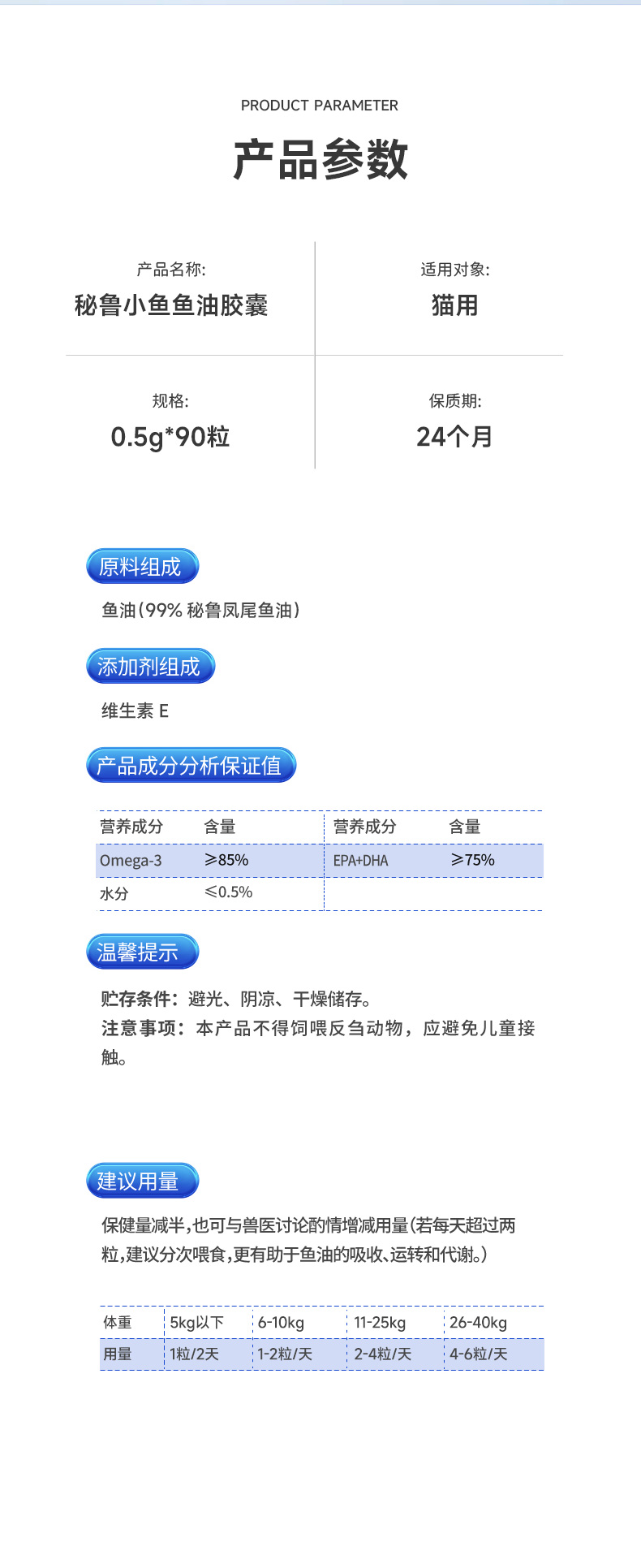 PRODUCT PARAMETER

产品参数

产品名称:
秘鲁小鱼鱼油胶囊

适用对象:
猫用

规格:
0.5g*90粒

保质期:
24个月

原料组成

鱼油(99%秘鲁凤尾鱼油)

添加剂组成

维生素E

产品成分分析保证值

| 营养成分 | 含量 | 营养成分 | 含量 |
|---|---|---|---|
| Omega-3 | ≥85% | EPA+DHA | ≥75% |
| 水分 | ≤0.5% | | |

温馨提示

贮存条件:避光、阴凉、干燥储存。
注意事项:本产品不得饲喂反刍动物,应避免儿童接触。

建议用量

保健量减半,也可与兽医讨论酌情增减用量(若每天超过两粒,建议分次喂食,更有助于鱼油的吸收、运转和代谢。)

| 体重 | 5kg以下 | 6-10kg | 11-25kg | 26-40kg |
|---|---|---|---|---|
| 用量 | 1粒/2天 | 1-2粒/天 | 2-4粒/天 | 4-6粒/天 |