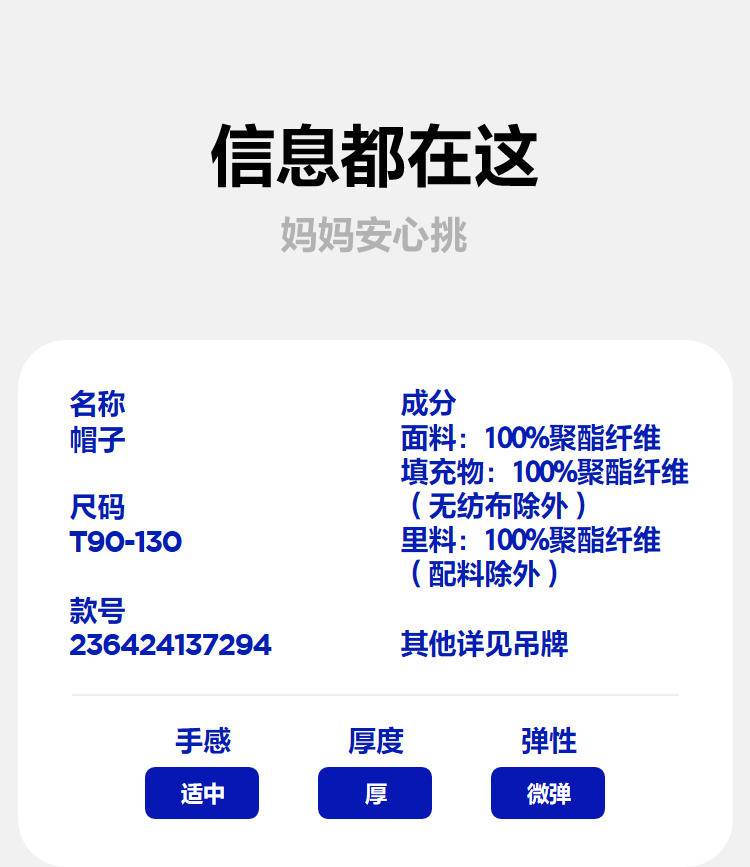 信息都在这

妈妈安心挑

名称
帽子

尺码
T90-130

款号
236424137294

成分
面料：100%聚酯纤维
填充物：100%聚酯纤维
（无纺布除外）
里料：100%聚酯纤维
（配料除外）

其他详见吊牌

手感
适中

厚度
厚

弹性
微弹