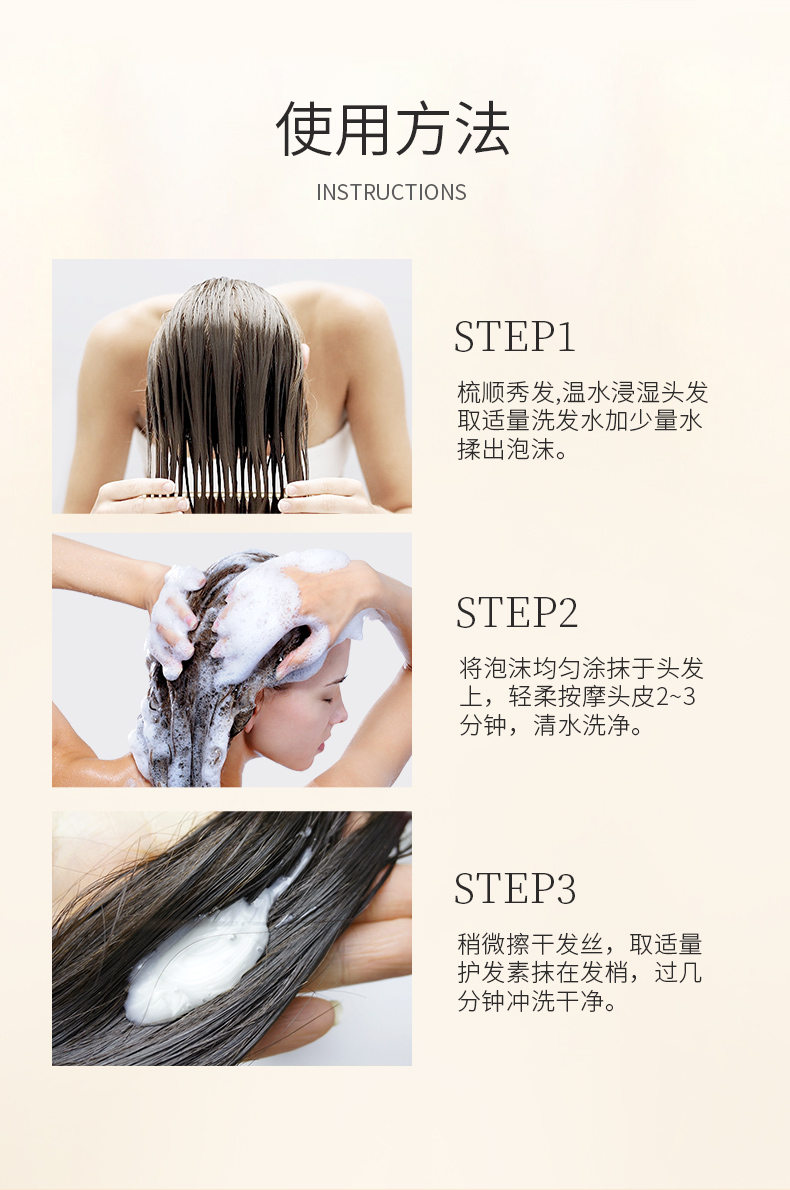 使用方法

INSTRUCTIONS

STEP1

梳顺秀发,温水浸湿头发取适量洗发水加少量水揉出泡沫。

STEP2

将泡沫均匀涂抹于头发上，轻柔按摩头皮2~3分钟，清水洗净。

STEP3

稍微擦干发丝，取适量护发素抹在发梢，过几分钟冲洗干净。