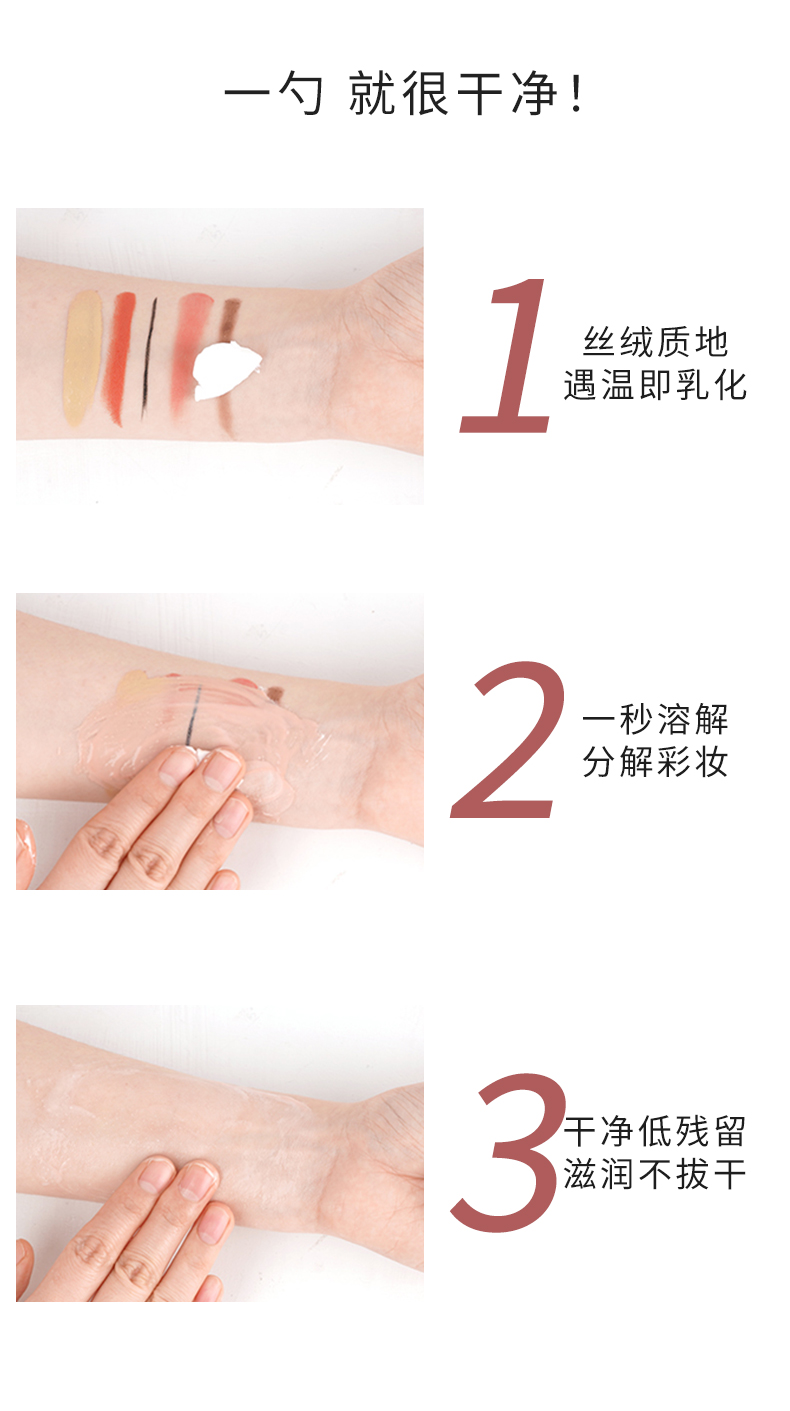 一勺 就很干净！

1 丝绒质地 遇温即乳化

2 一秒溶解 分解彩妆

3 干净低残留 滋润不拔干