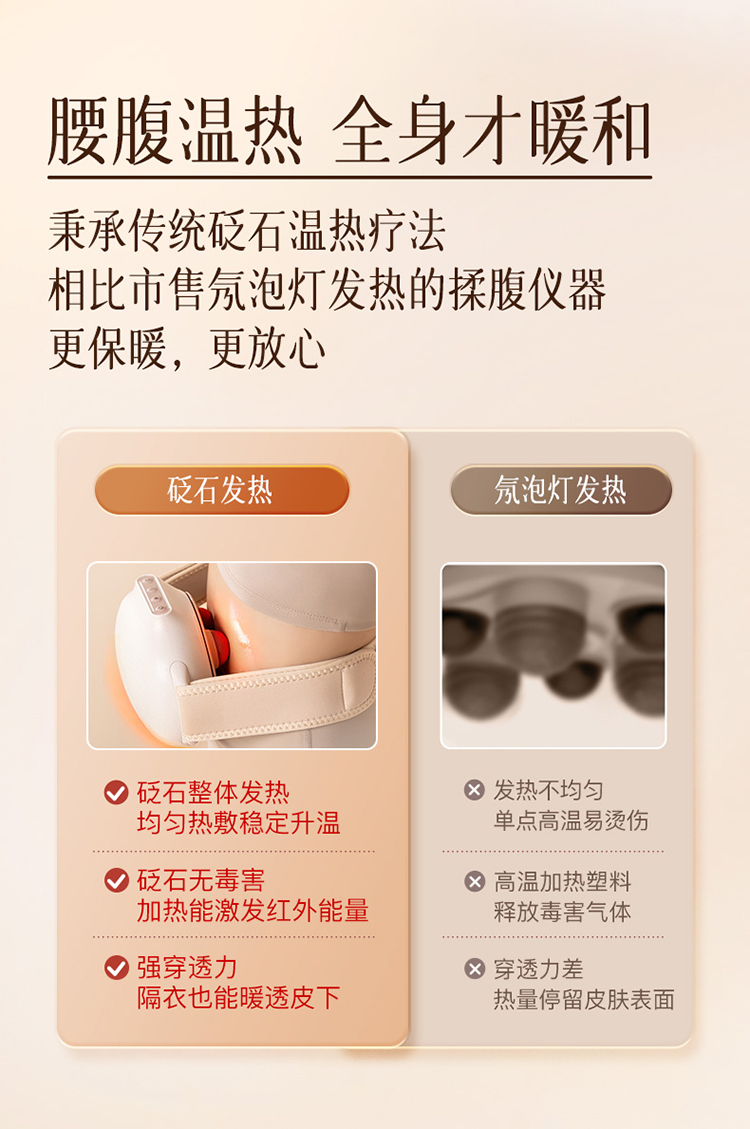 腰腹温热 全身才暖和

秉承传统砭石温热疗法
相比市售氖泡灯发热的揉腹仪器
更保暖，更放心

砭石发热

砭石整体发热
均匀热敷稳定升温

砭石无毒害
加热能激发红外能量

强穿透力
隔衣也能暖透皮下

氖泡灯发热

发热不均匀
单点高温易烫伤

高温加热塑料
释放毒害气体

穿透力差
热量停留皮肤表面