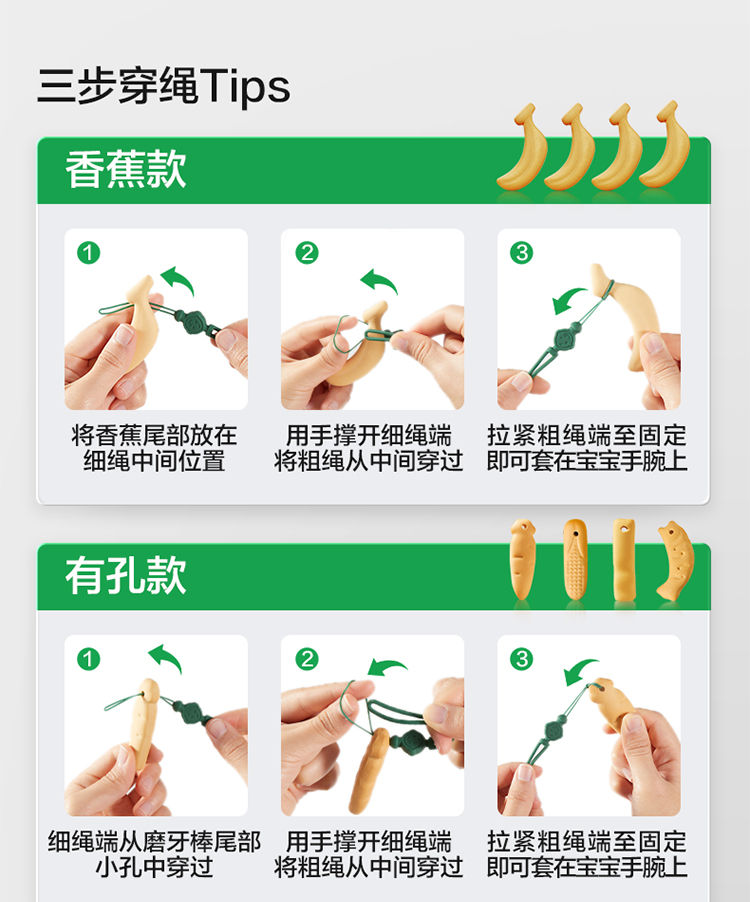 三步穿绳Tips

香蕉款

1
将香蕉尾部放在细绳中间位置

2
用手撑开细绳端将粗绳从中间穿过

3
拉紧粗绳端至固定即可套在宝宝手腕上

有孔款

1
细绳端从磨牙棒尾部小孔中穿过

2
用手撑开细绳端将粗绳从中间穿过

3
拉紧粗绳端至固定即可套在宝宝手腕上