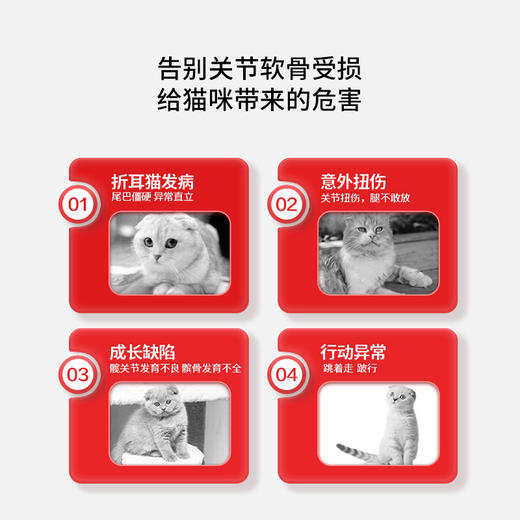 告别关节软骨受损
给猫咪带来的危害

01
折耳猫发病
尾巴僵硬 异常直立

02
意外扭伤
关节扭伤，腿不敢放

03
成长缺陷
髋关节发育不良 髌骨发育不全

04
行动异常
跳着走 跛行