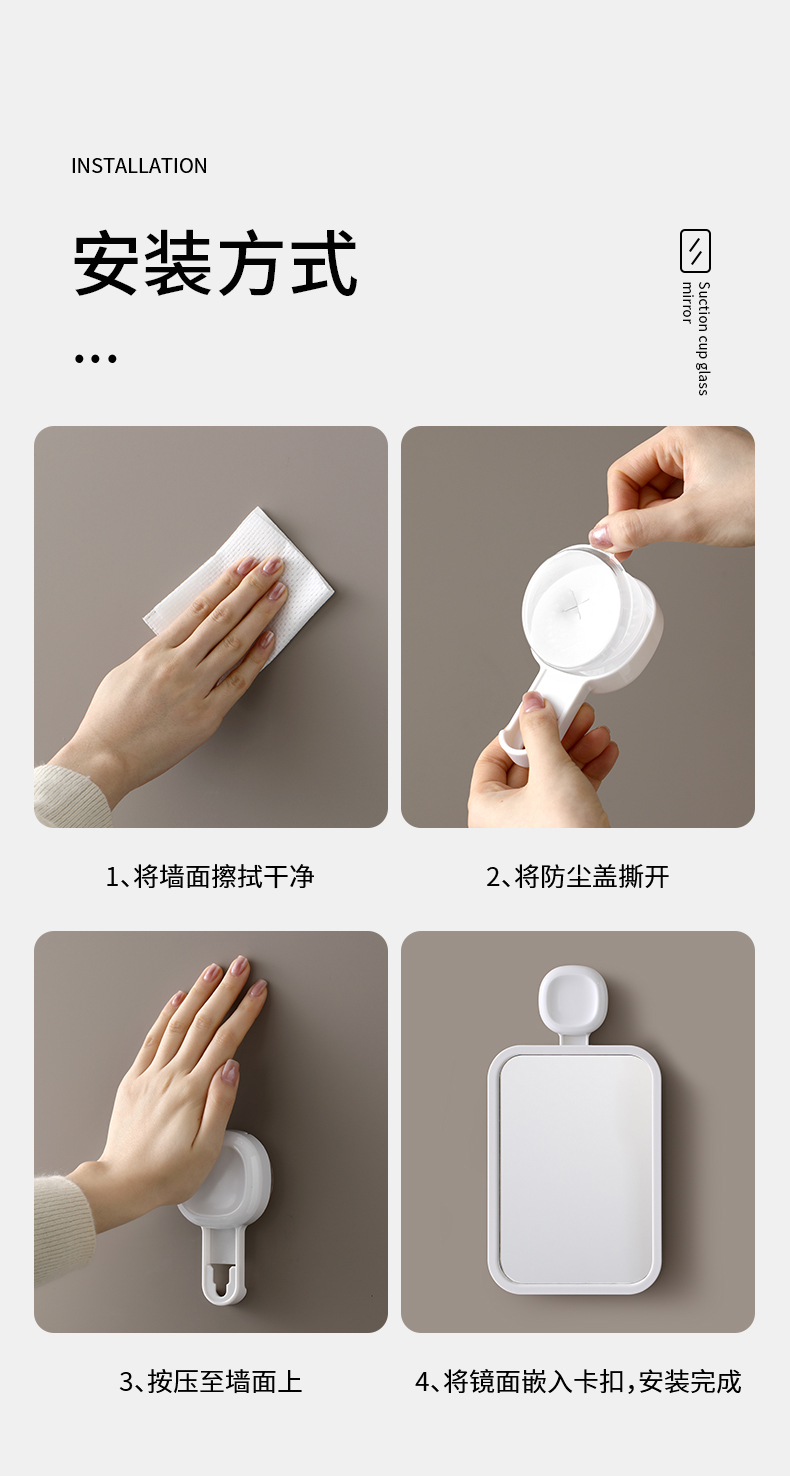 INSTALLATION

安装方式

...

Suction cup glass mirror

1、将墙面擦拭干净

2、将防尘盖撕开

3、按压至墙面上

4、将镜面嵌入卡扣，安装完成