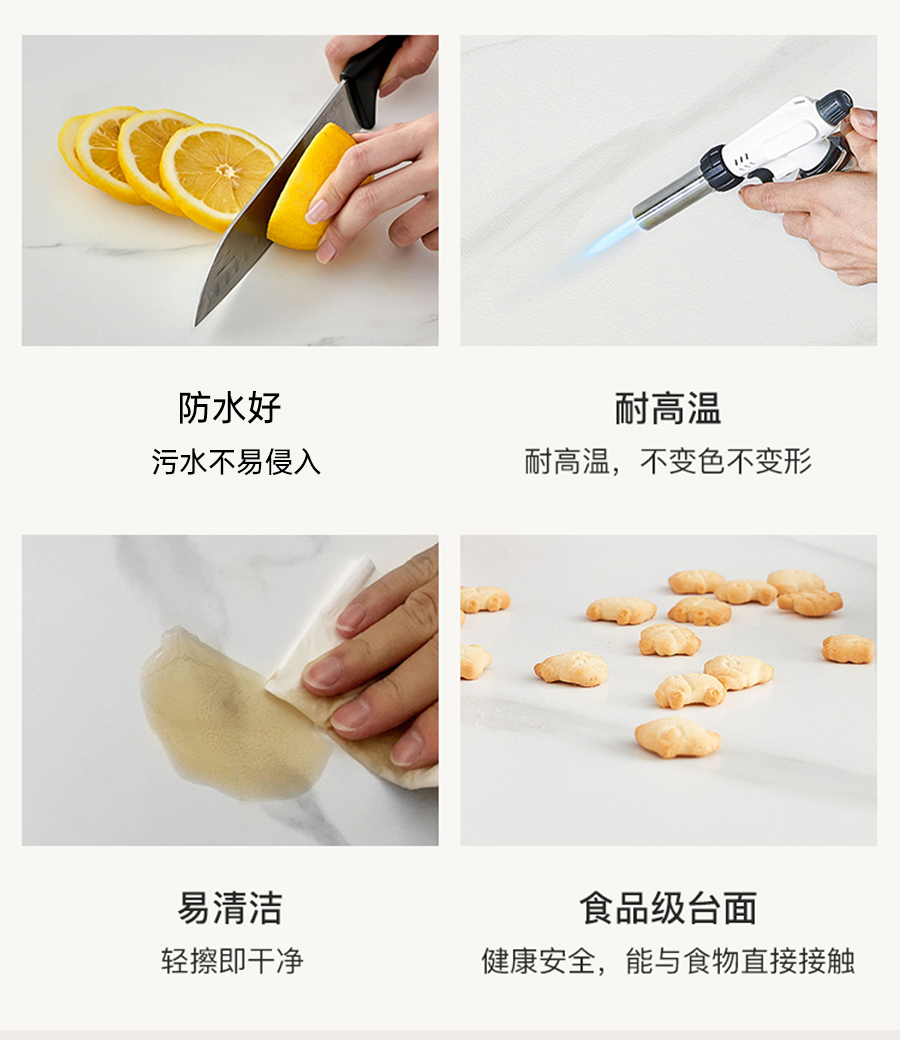 防水好

污水不易侵入

耐高温

耐高温，不变色不变形

易清洁

轻擦即干净

食品级台面

健康安全，能与食物直接接触