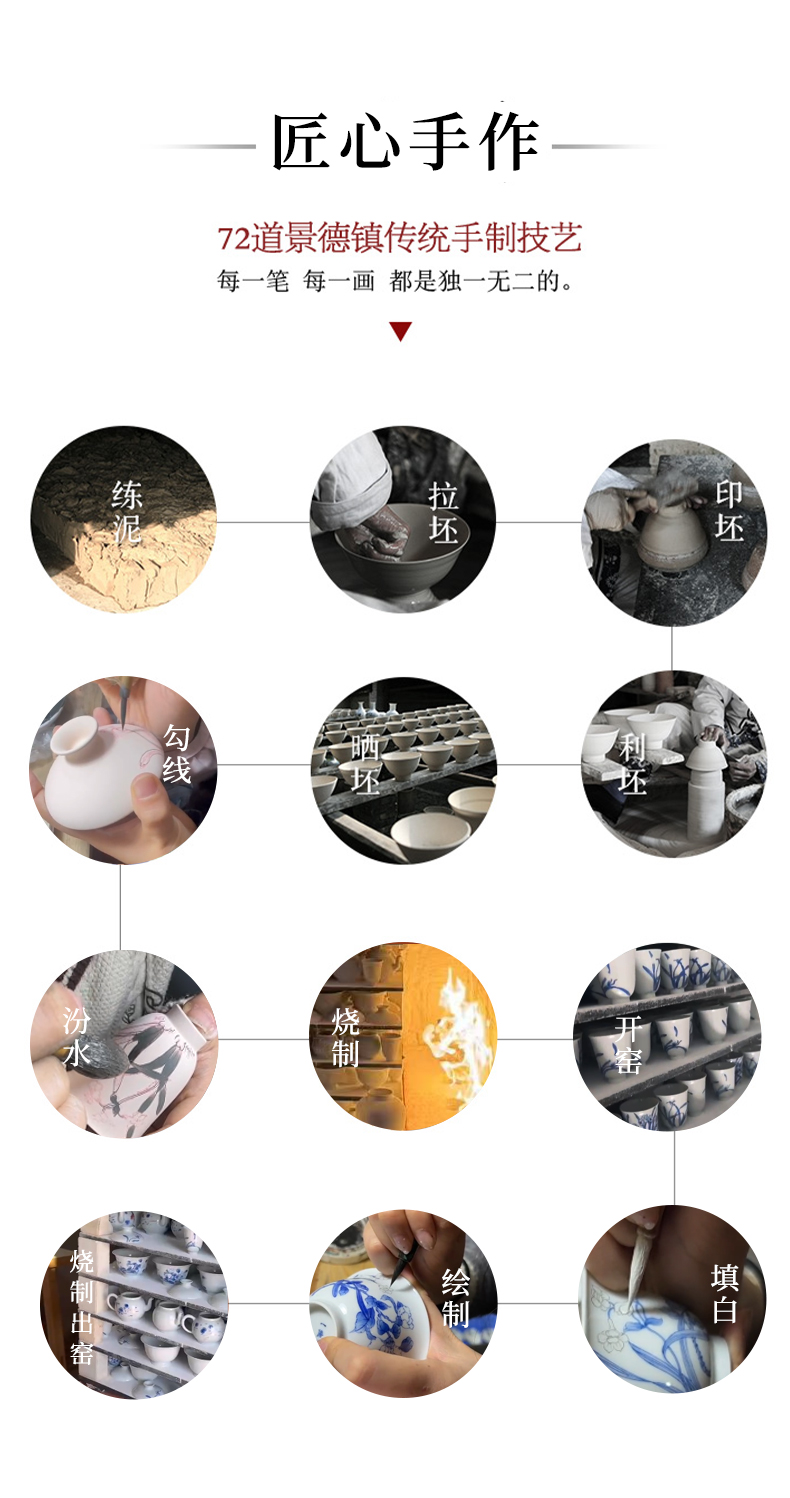 匠心手作

72道景德镇传统手制技艺
每一笔 每一画 都是独一无二的。

练泥

拉坯

印坯

勾线

晒坯

利坯

汾水

烧制

开窑

烧制出窑

绘制

填白