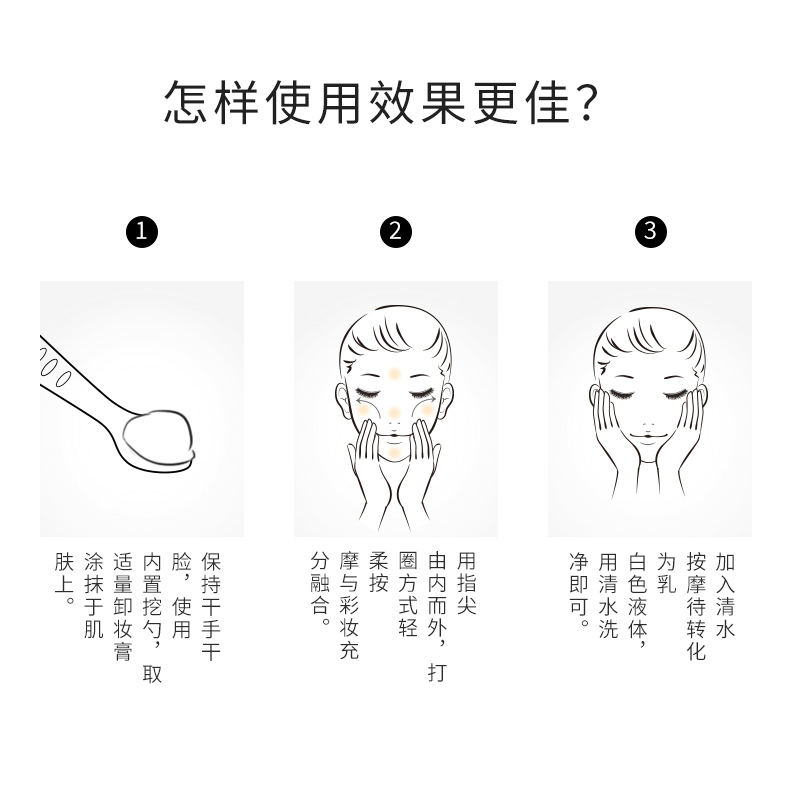 怎样使用效果更佳?

1

保持干手干脸，使用内置挖勺，取适量卸妆膏涂抹于肌肤上。

2

用指尖由内而外，打圈方式轻柔按摩与彩妆充分融合。

3

加入清水按摩待转化为乳白色液体，用清水洗净即可。