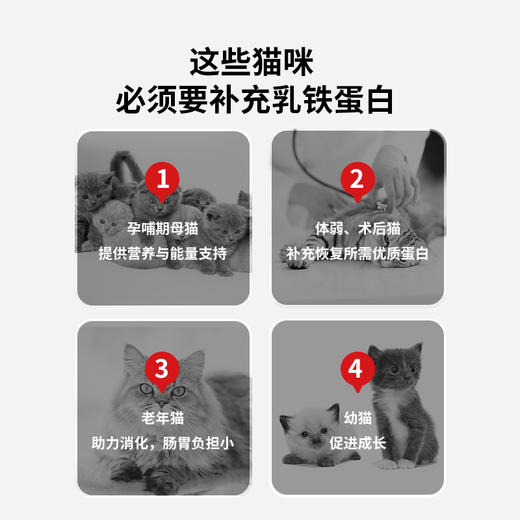 这些猫咪
必须要补充乳铁蛋白

1
孕哺期母猫
提供营养与能量支持

2
体弱、术后猫
补充恢复所需优质蛋白

3
老年猫
助力消化，肠胃负担小

4
幼猫
促进成长