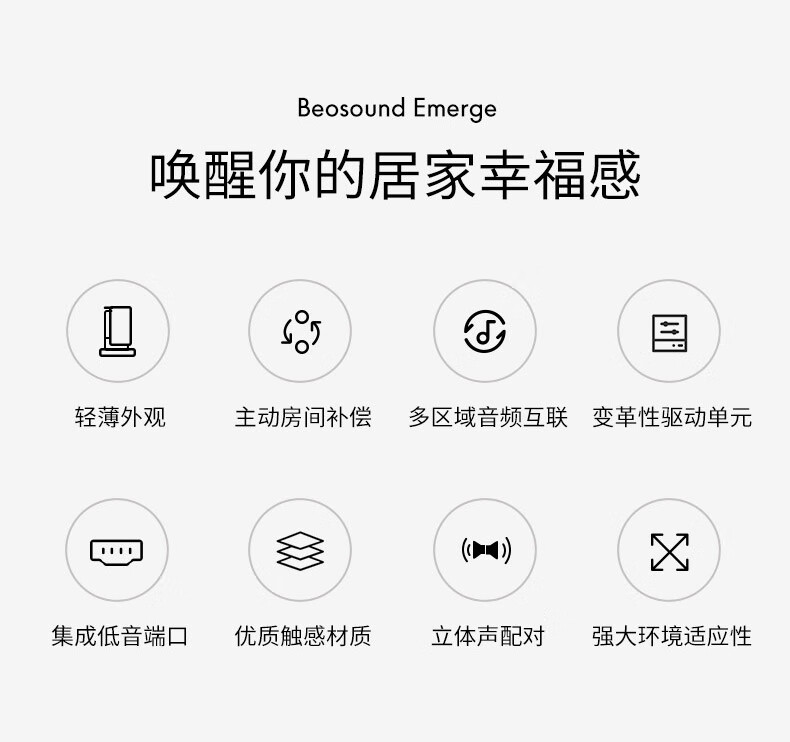 Beosound Emerge

唤醒你的居家幸福感

轻薄外观

主动房间补偿

多区域音频互联

变革性驱动单元

集成低音端口

优质触感材质

立体声配对

强大环境适应性