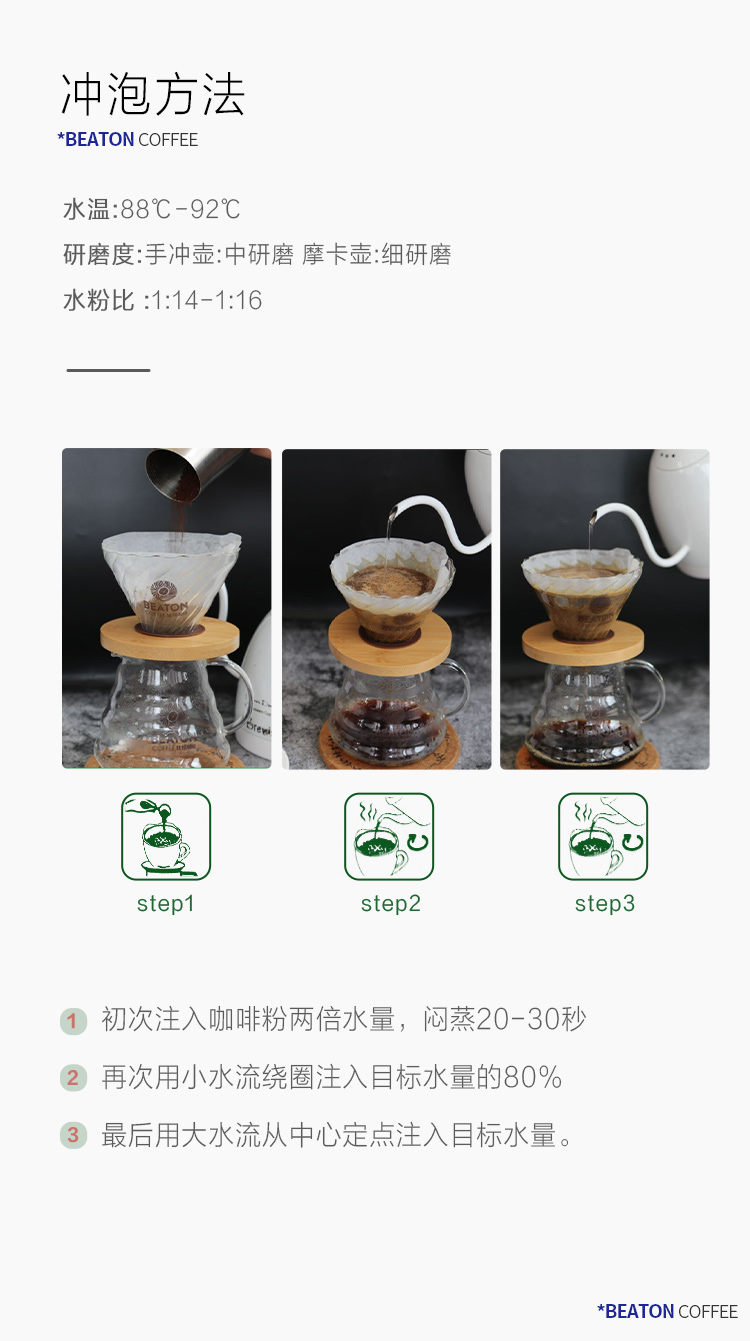 冲泡方法
*BEATON COFFEE

水温:88℃-92℃
研磨度:手冲壶:中研磨 摩卡壶:细研磨
水粉比 :1:14-1:16

BEATON

step1
step2
step3

1 初次注入咖啡粉两倍水量，闷蒸20-30秒
2 再次用小水流绕圈注入目标水量的80%
3 最后用大水流从中心定点注入目标水量。

*BEATON COFFEE