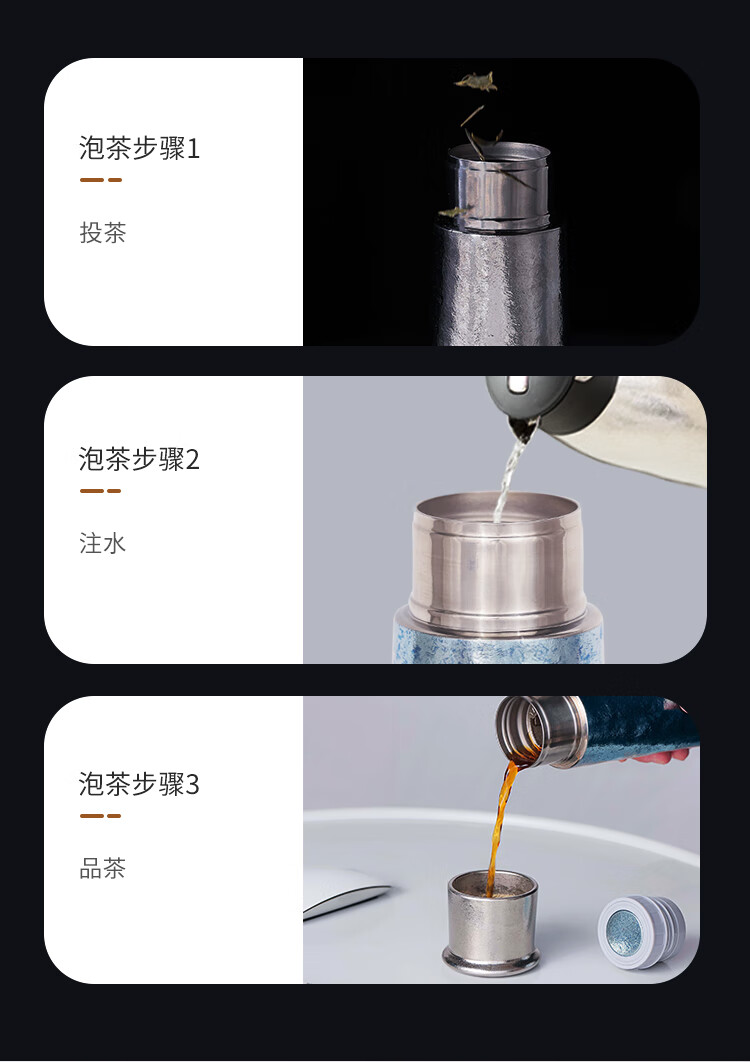 泡茶步骤1

投茶

泡茶步骤2

注水

泡茶步骤3

品茶