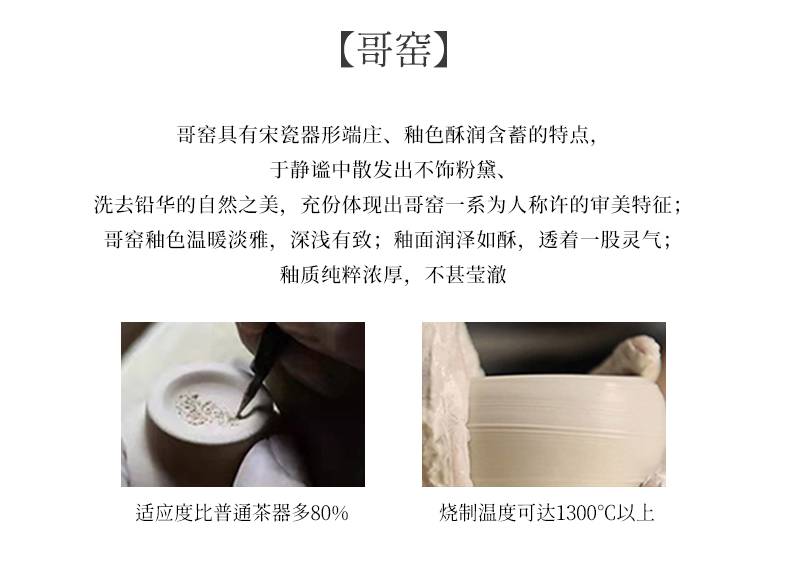 【哥窑】

哥窑具有宋瓷器形端庄、釉色酥润含蓄的特点，
于静谧中散发出不饰粉黛、
洗去铅华的自然之美，充份体现出哥窑一系为人称许的审美特征；
哥窑釉色温暖淡雅，深浅有致；釉面润泽如酥，透着一股灵气；
釉质纯粹浓厚，不甚莹澈

适应度比普通茶器多80%

烧制温度可达1300°C以上