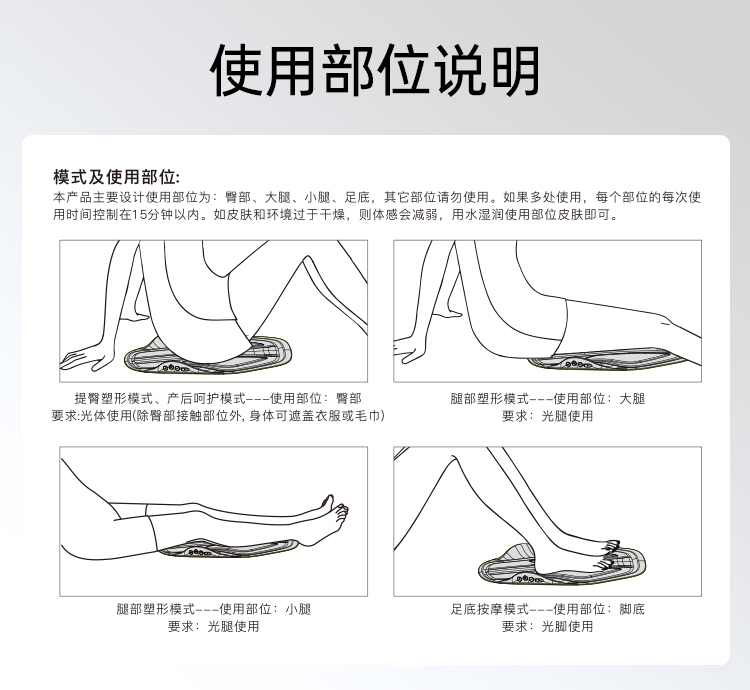 使用部位说明

模式及使用部位:
本产品主要设计使用部位为：臀部、大腿、小腿、足底，其它部位请勿使用。如果多处使用，每个部位的每次使用时间控制在15分钟以内。如皮肤和环境过于干燥，则体感会减弱，用水湿润使用部位皮肤即可。

提臀塑形模式、产后呵护模式---使用部位：臀部
要求:光体使用(除臀部接触部位外, 身体可遮盖衣服或毛巾)

腿部塑形模式---使用部位：大腿
要求：光腿使用

腿部塑形模式---使用部位：小腿
要求：光腿使用

足底按摩模式---使用部位：脚底
要求：光脚使用