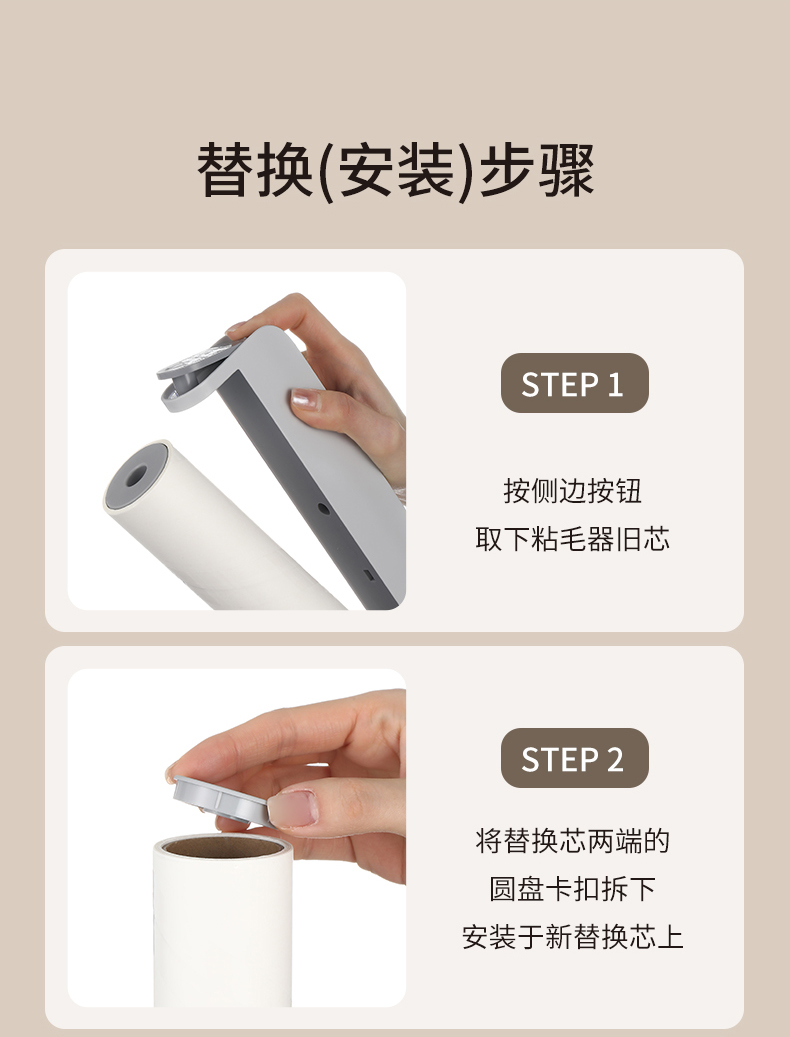 替换(安装)步骤

STEP 1

按侧边按钮
取下粘毛器旧芯

STEP 2

将替换芯两端的
圆盘卡扣拆下
安装于新替换芯上