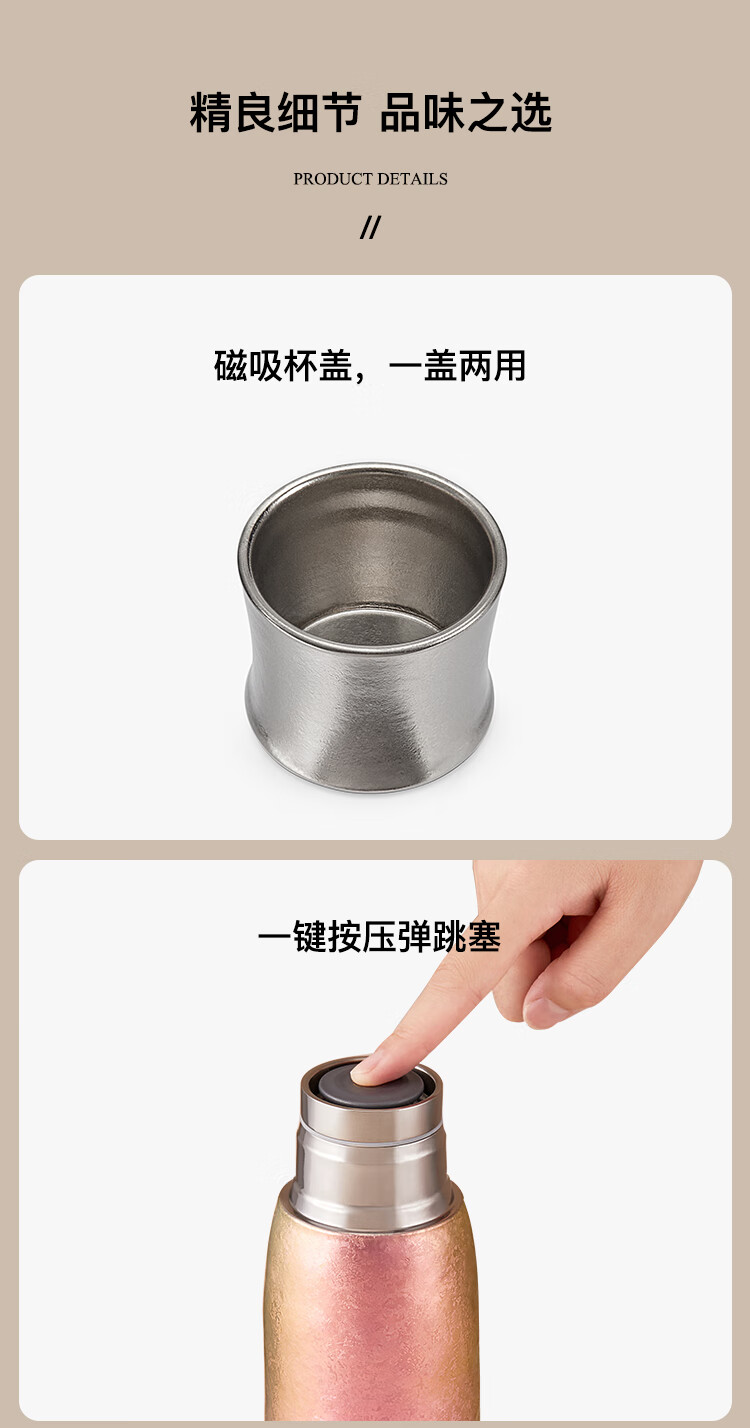 精良细节 品味之选

PRODUCT DETAILS

//

磁吸杯盖，一盖两用

一键按压弹跳塞