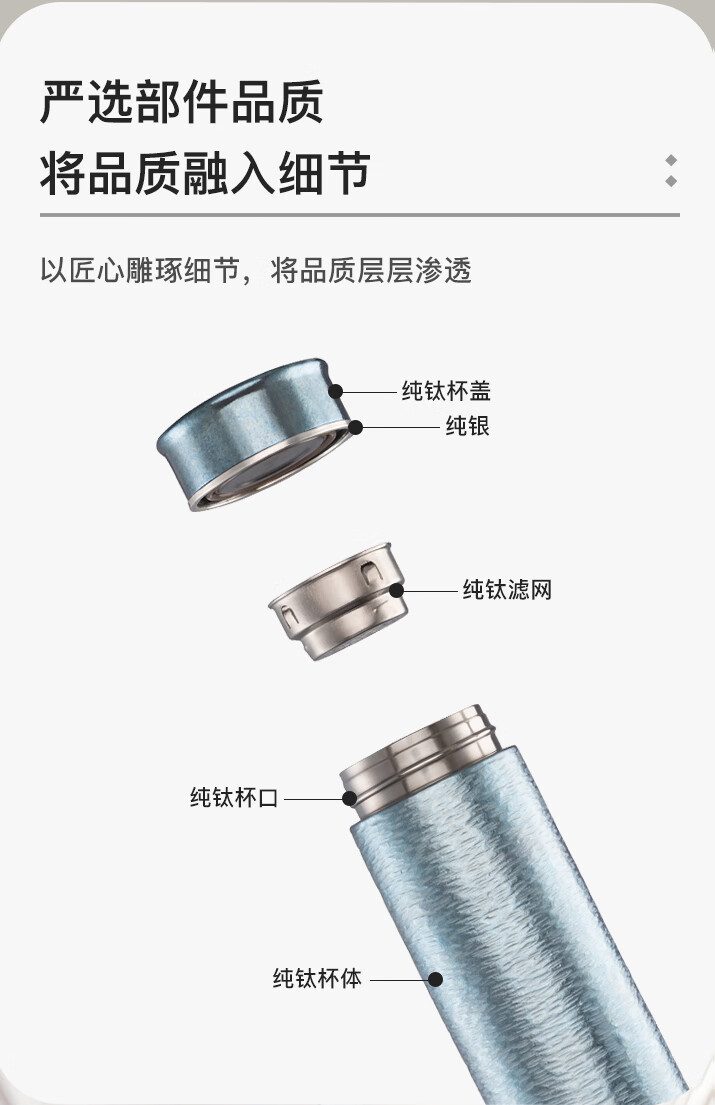 严选部件品质
将品质融入细节

以匠心雕琢细节，将品质层层渗透

纯钛杯盖
纯银
纯钛滤网
纯钛杯口
纯钛杯体