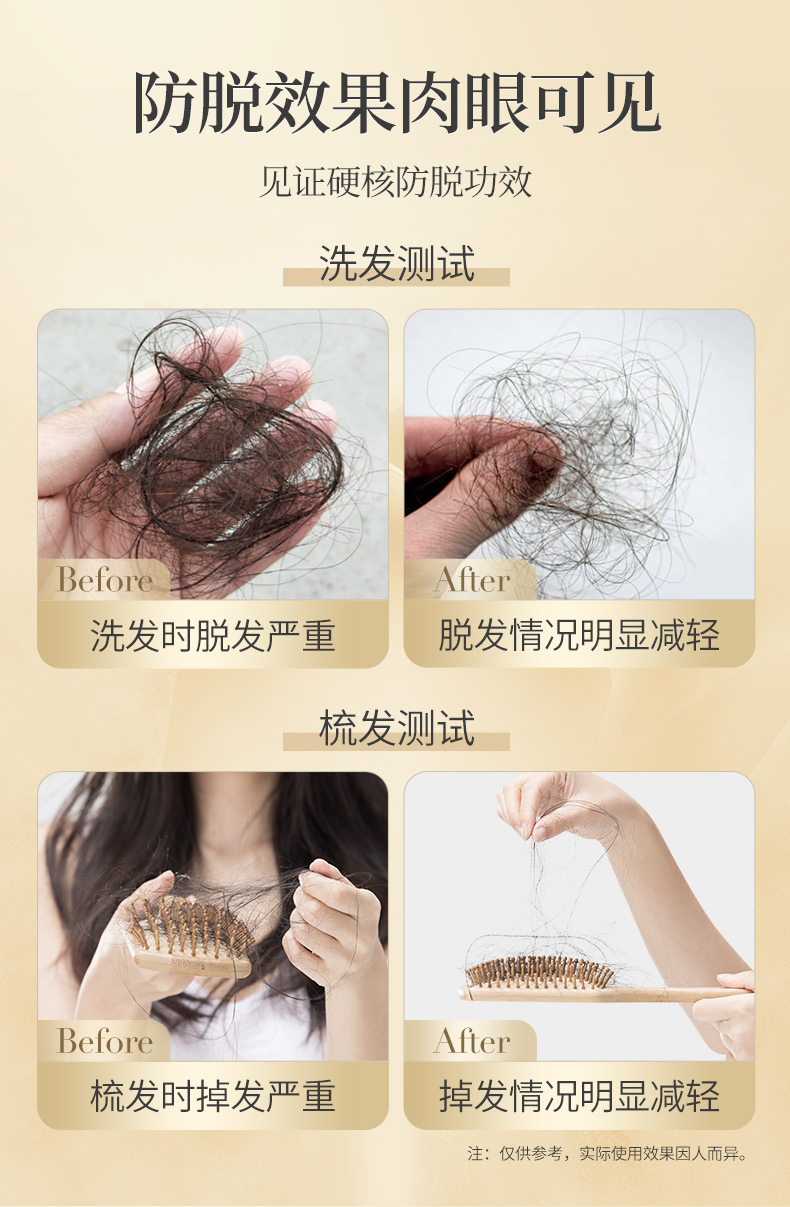 防脱效果肉眼可见

见证硬核防脱功效

洗发测试

Before

洗发时脱发严重

After

脱发情况明显减轻

梳发测试

Before

梳发时掉发严重

After

掉发情况明显减轻

注：仅供参考，实际使用效果因人而异。