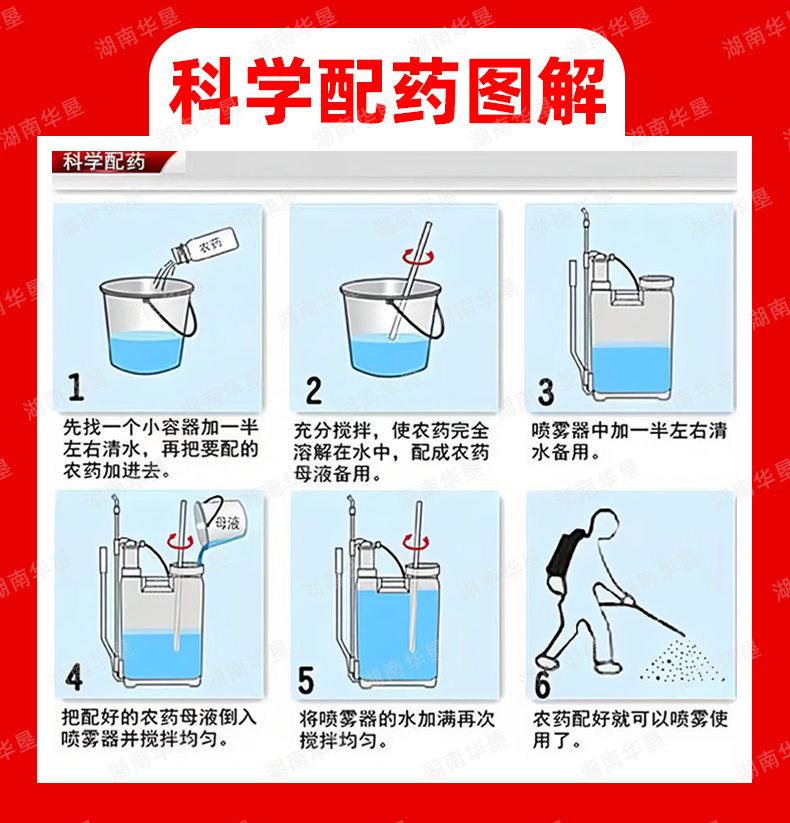 科学配药图解

科学配药

农药

1

先找一个小容器加一半左右清水，再把要配的农药加进去。

2

充分搅拌，使农药完全溶解在水中，配成农药母液备用。

3

喷雾器中加一半左右清水备用。

母液

4

把配好的农药母液倒入喷雾器并搅拌均匀。

5

将喷雾器的水加满再次搅拌均匀。

6

农药配好就可以喷雾使用了。

湖南华垦