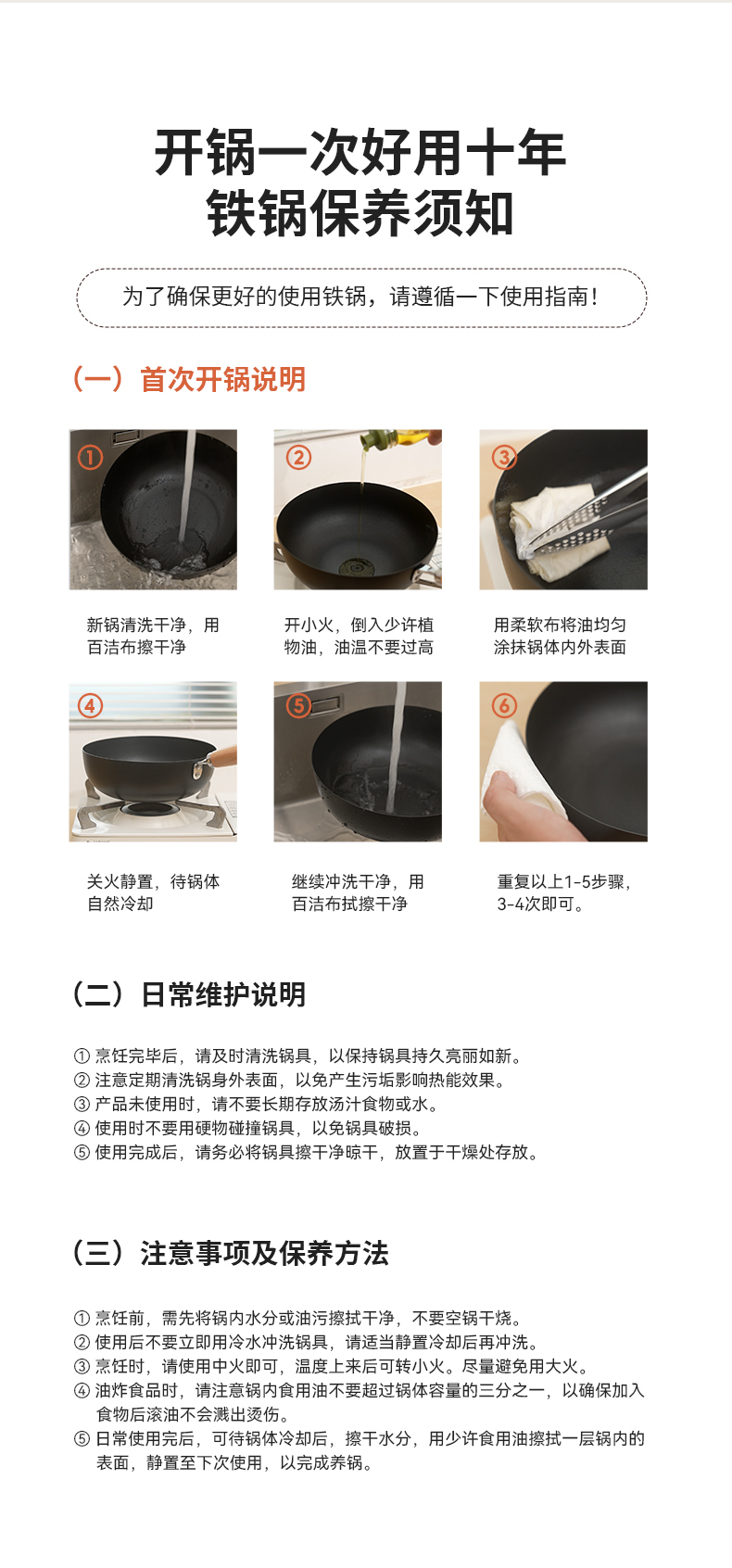 开锅一次好用十年
铁锅保养须知

为了确保更好的使用铁锅，请遵循一下使用指南！

（一）首次开锅说明

①

新锅清洗干净，用百洁布擦干净

②

开小火，倒入少许植物油，油温不要过高

③

用柔软布将油均匀涂抹锅体内外表面

④

关火静置，待锅体自然冷却

⑤

继续冲洗干净，用百洁布拭擦干净

⑥

重复以上1-5步骤，3-4次即可。

（二）日常维护说明

① 烹饪完毕后，请及时清洗锅具，以保持锅具持久亮丽如新。
② 注意定期清洗锅身外表面，以免产生污垢影响热能效果。
③ 产品未使用时，请不要长期存放汤汁食物或水。
④ 使用时不要用硬物碰撞锅具，以免锅具破损。
⑤ 使用完成后，请务必将锅具擦干净晾干，放置于干燥处存放。

（三）注意事项及保养方法

① 烹饪前，需先将锅内水分或油污擦拭干净，不要空锅干烧。
② 使用后不要立即用冷水冲洗锅具，请适当静置冷却后再冲洗。
③ 烹饪时，请使用中火即可，温度上来后可转小火。尽量避免用大火。
④ 油炸食品时，请注意锅内食用油不要超过锅体容量的三分之一，以确保加入食物后滚油不会溅出烫伤。
⑤ 日常使用完后，可待锅体冷却后，擦干水分，用少许食用油擦拭一层锅内的表面，静置至下次使用，以完成养锅。