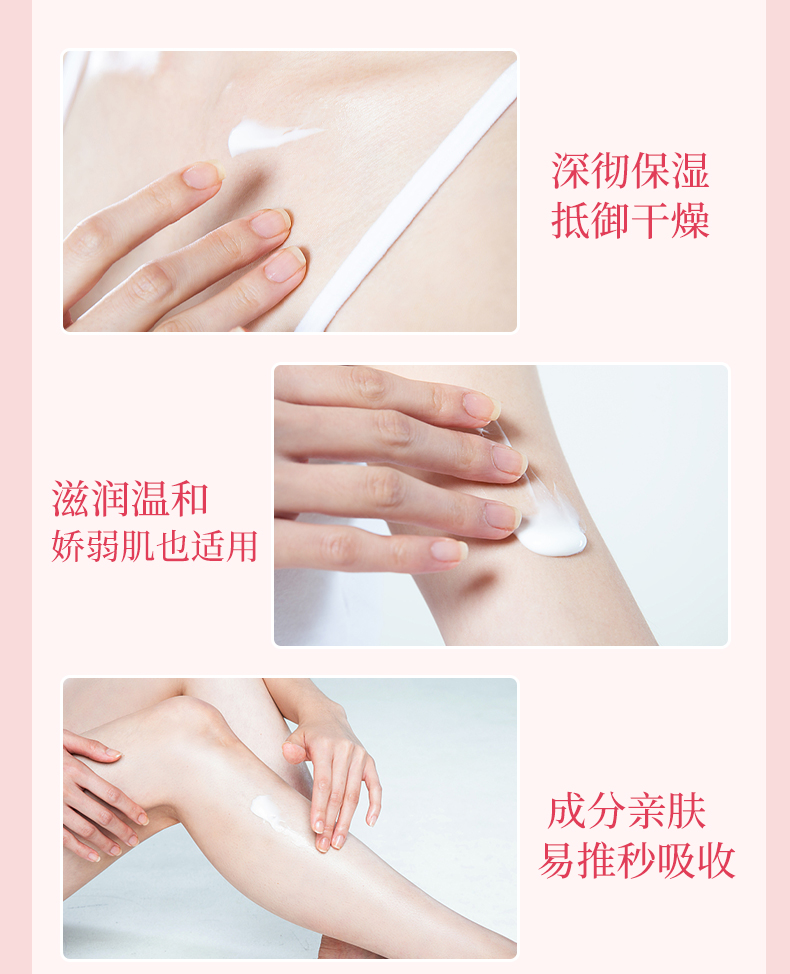 深彻保湿
抵御干燥

滋润温和
娇弱肌也适用

成分亲肤
易推秒吸收