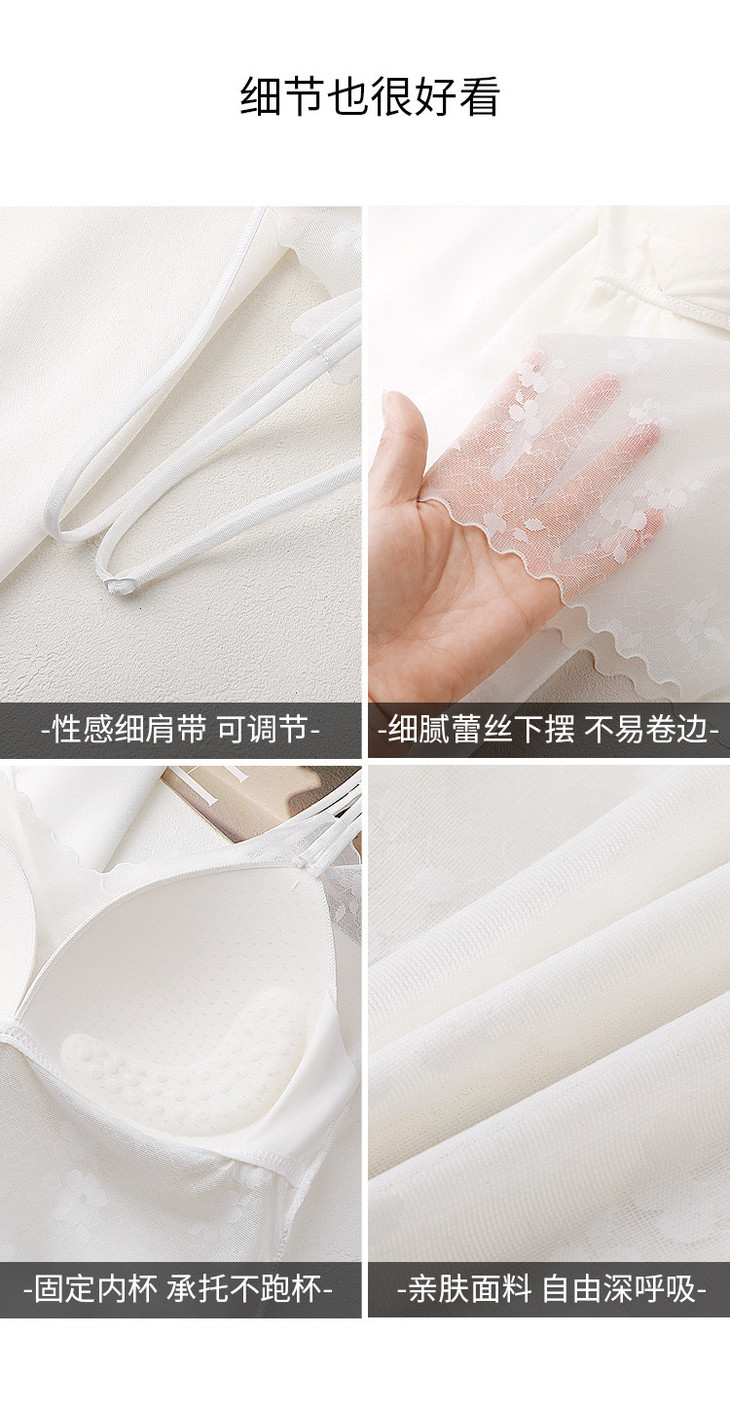 细节也很好看

-性感细肩带 可调节-

-细腻蕾丝下摆 不易卷边-

-固定内杯 承托不跑杯-

-亲肤面料 自由深呼吸-