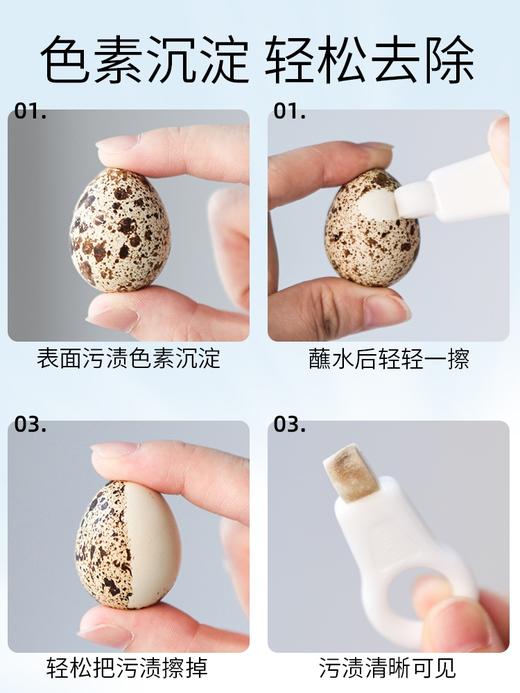 色素沉淀 轻松去除

01.

表面污渍色素沉淀

01.

蘸水后轻轻一擦

03.

轻松把污渍擦掉

03.

污渍清晰可见