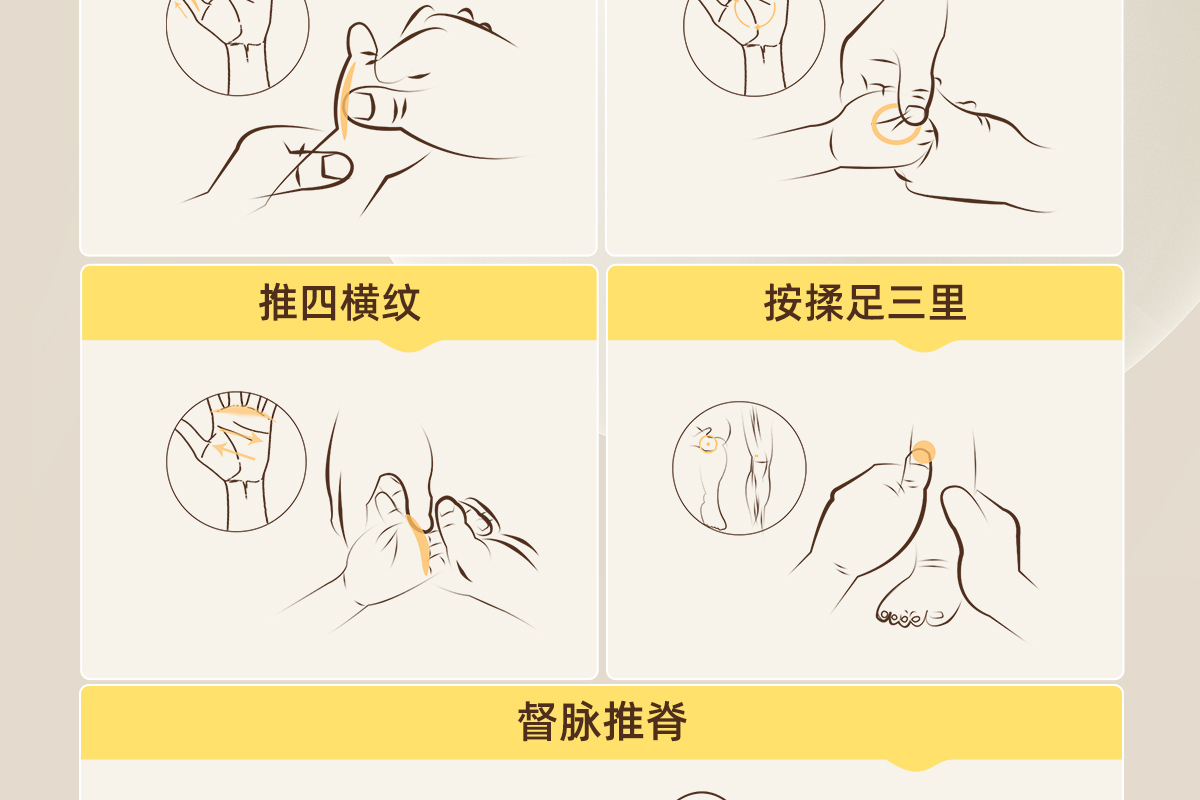 推四横纹

按揉足三里

督脉推脊