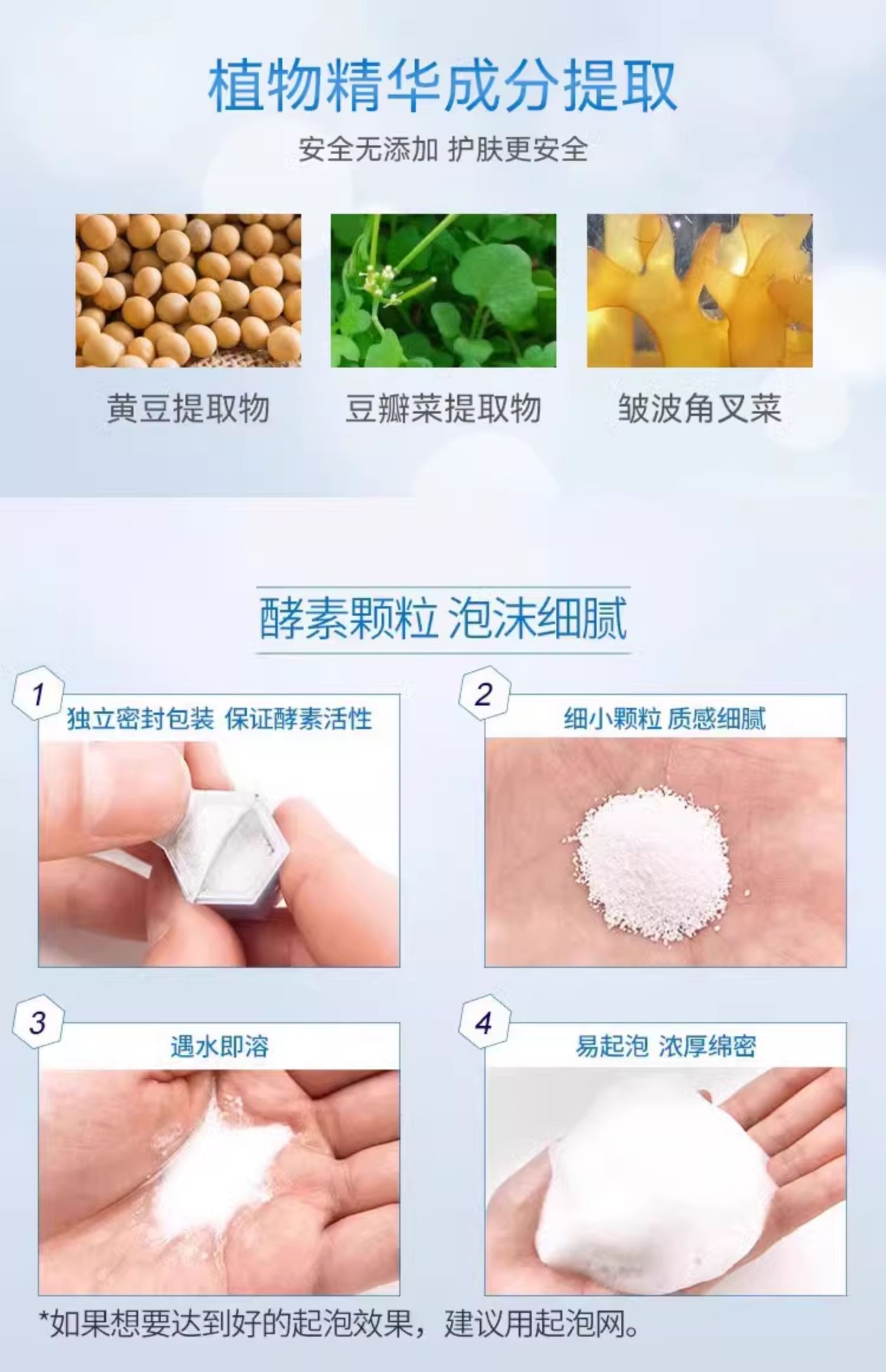 植物精华成分提取

安全无添加 护肤更安全

黄豆提取物

豆瓣菜提取物

皱波角叉菜

酵素颗粒 泡沫细腻

1

独立密封包装 保证酵素活性

2

细小颗粒 质感细腻

3

遇水即溶

4

易起泡 浓厚绵密

*如果想要达到好的起泡效果，建议用起泡网。