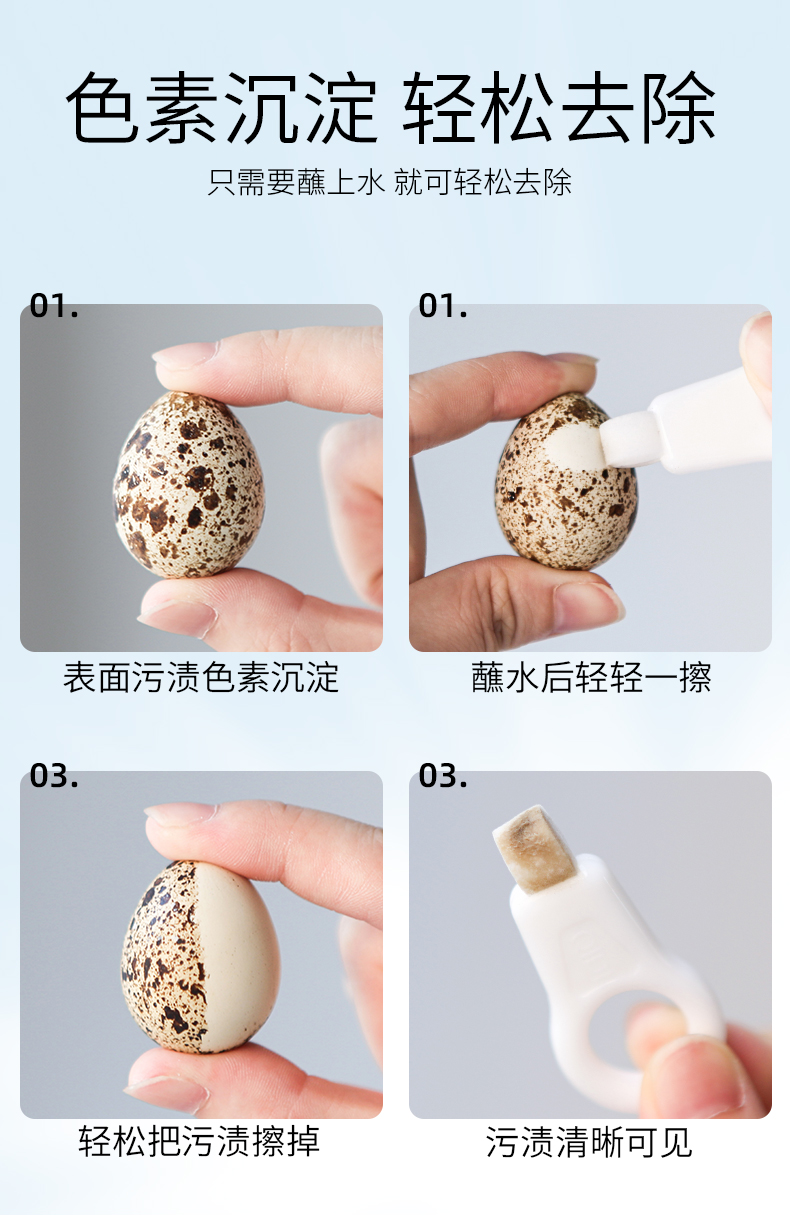 色素沉淀 轻松去除

只需要蘸上水 就可轻松去除

01.

表面污渍色素沉淀

01.

蘸水后轻轻一擦

03.

轻松把污渍擦掉

03.

污渍清晰可见