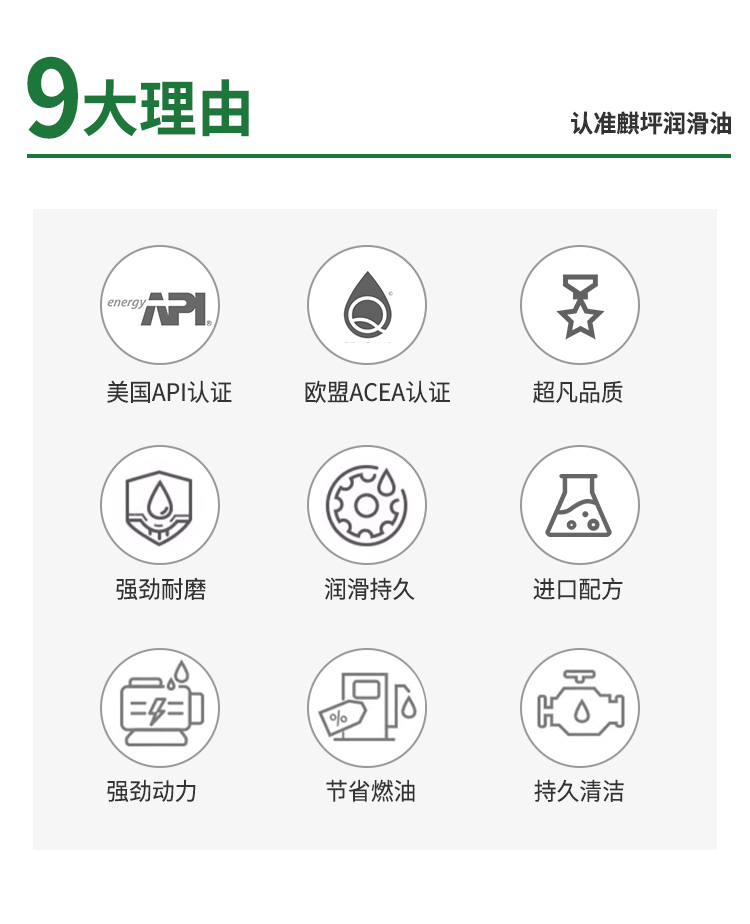 9大理由

认准麒坪润滑油

美国API认证

欧盟ACEA认证

超凡品质

强劲耐磨

润滑持久

进口配方

强劲动力

节省燃油

持久清洁