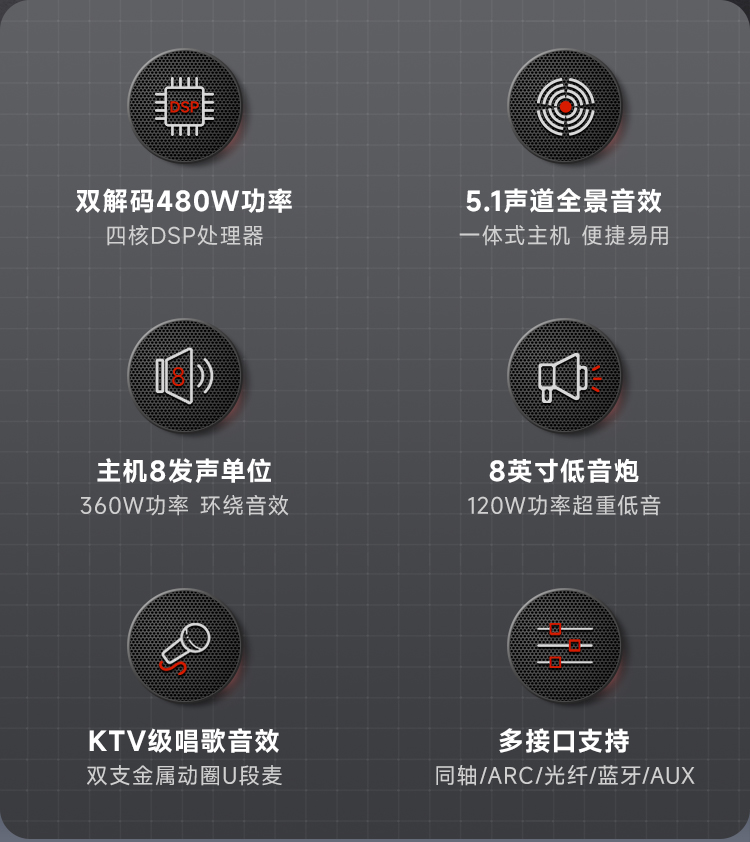 DSP

双解码480W功率
四核DSP处理器

5.1声道全景音效
一体式主机 便捷易用

8

主机8发声单位
360W功率 环绕音效

8英寸低音炮
120W功率超重低音

KTV级唱歌音效
双支金属动圈U段麦

多接口支持
同轴/ARC/光纤/蓝牙/AUX