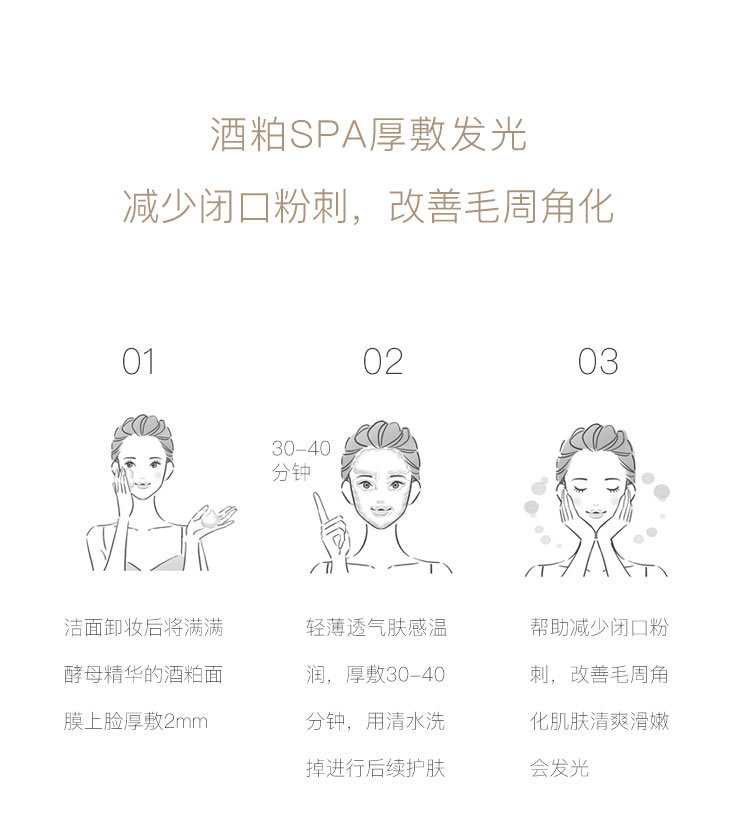 酒粕SPA厚敷发光

减少闭口粉刺，改善毛周角化

01

洁面卸妆后将满满酵母精华的酒粕面膜上脸厚敷2mm

02

30-40分钟

轻薄透气肤感温润，厚敷30-40分钟，用清水洗掉进行后续护肤

03

帮助减少闭口粉刺，改善毛周角化肌肤清爽滑嫩会发光