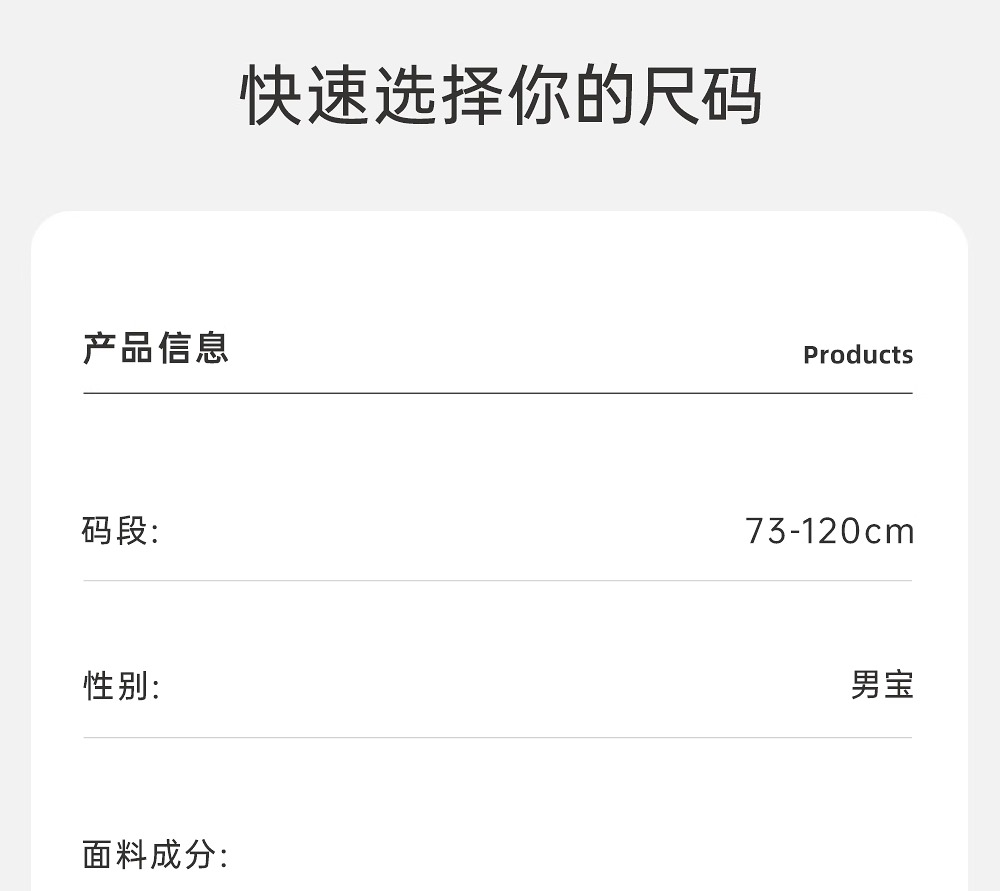 快速选择你的尺码

产品信息 Products

码段: 73-120cm

性别: 男宝

面料成分: